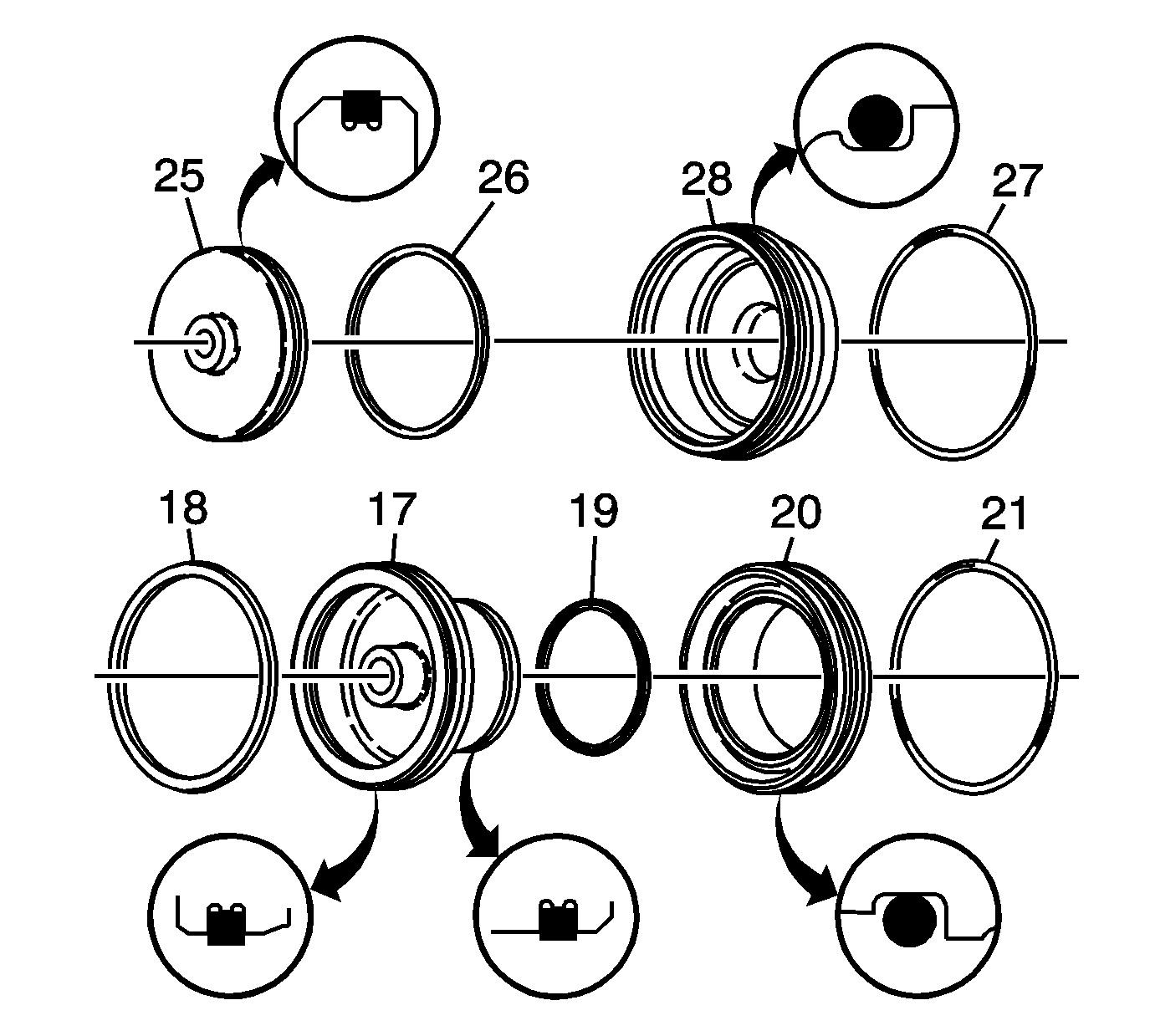 25
26
28
27
18
17
19
20
21