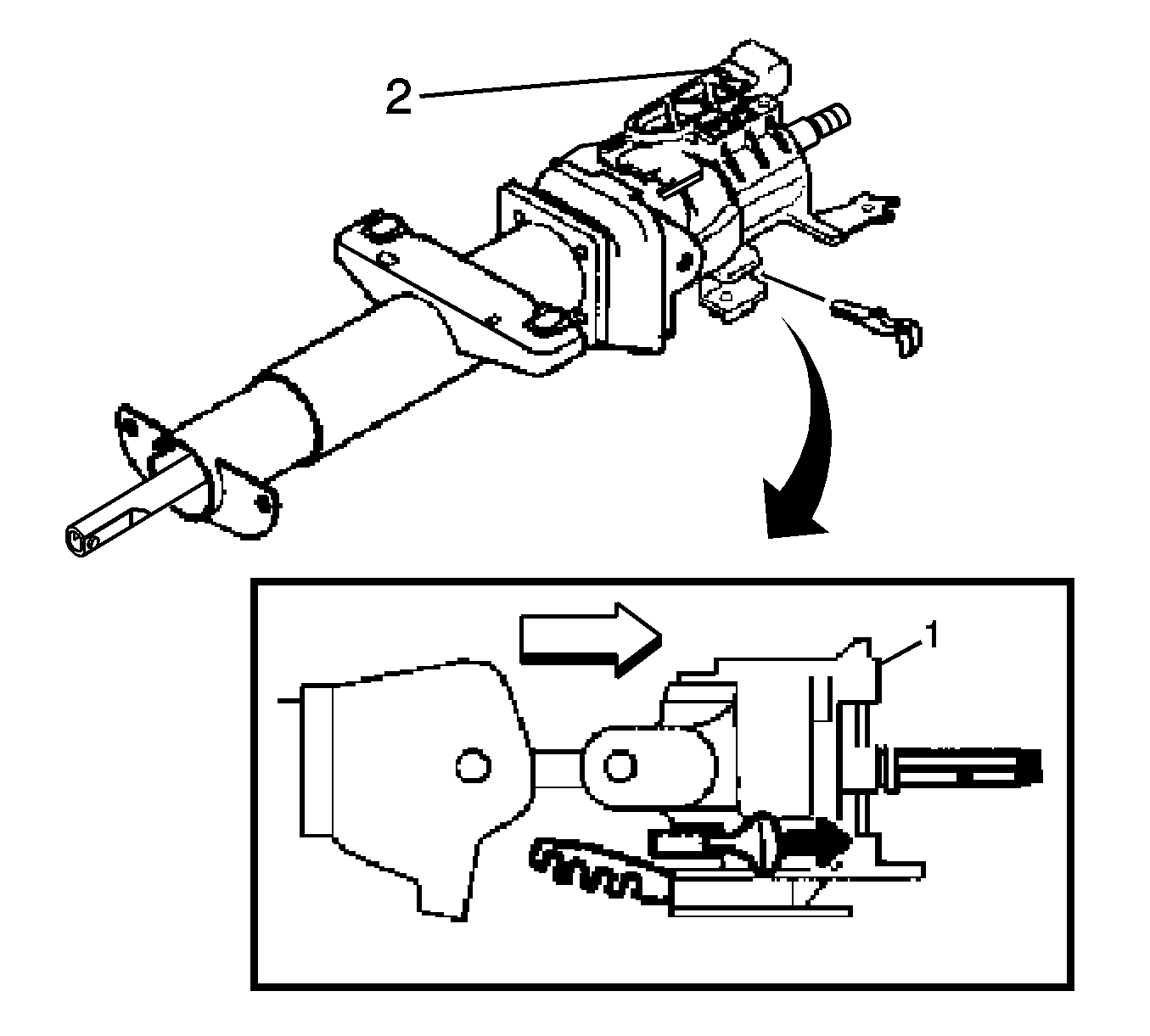 2

1