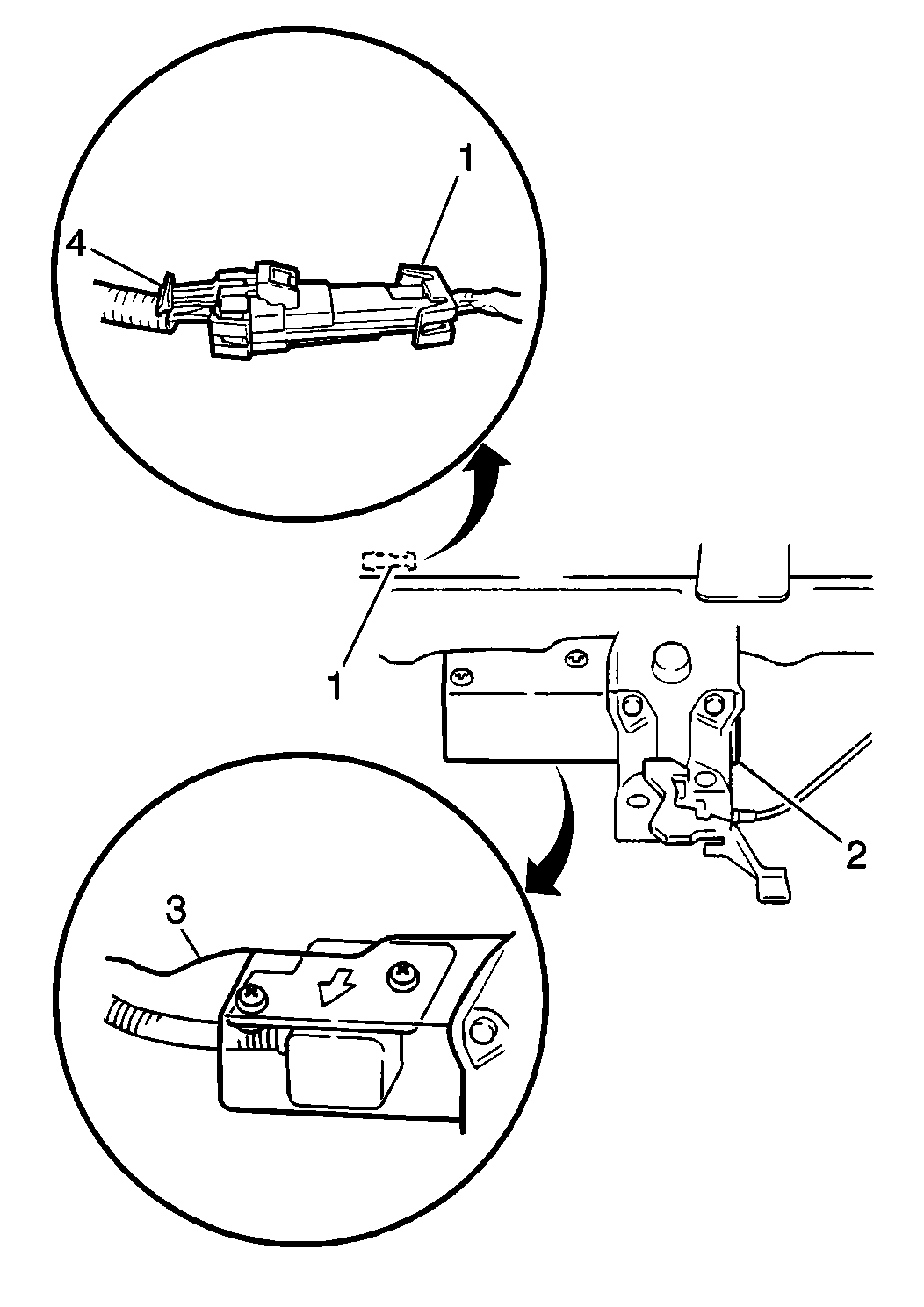 1
4
1
2
3