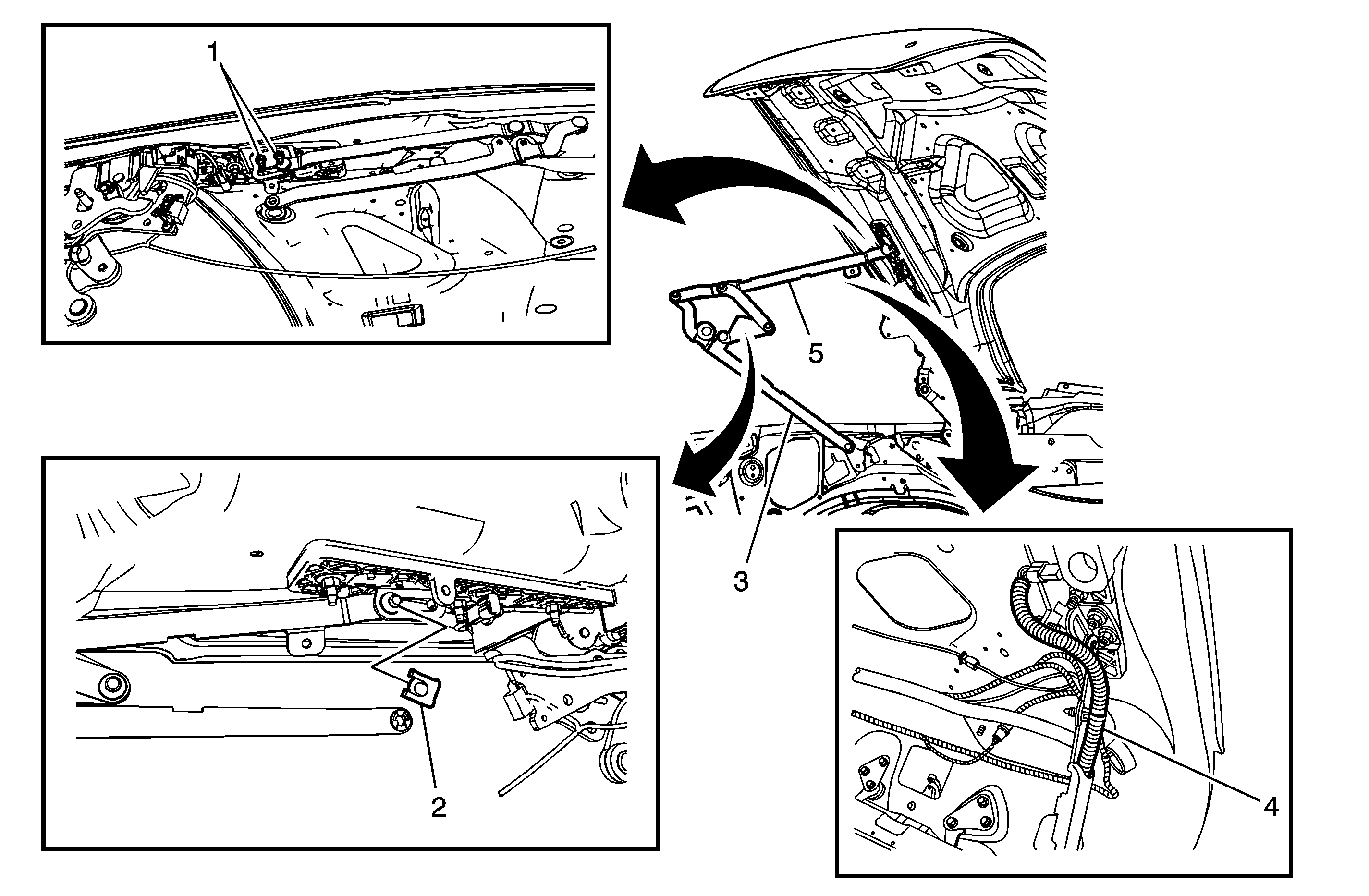 1

5

3

2

4