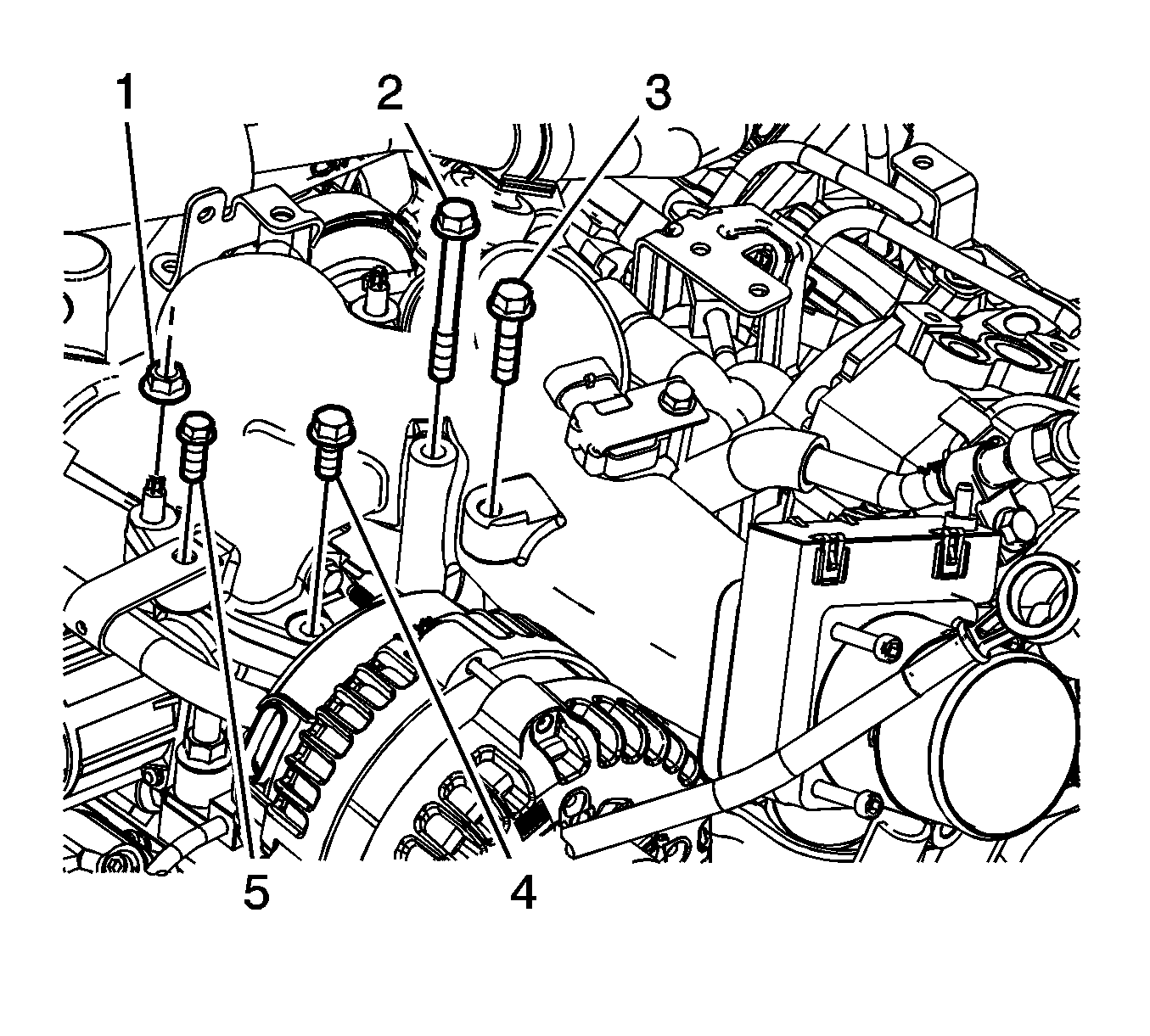 1
2
3
5
4