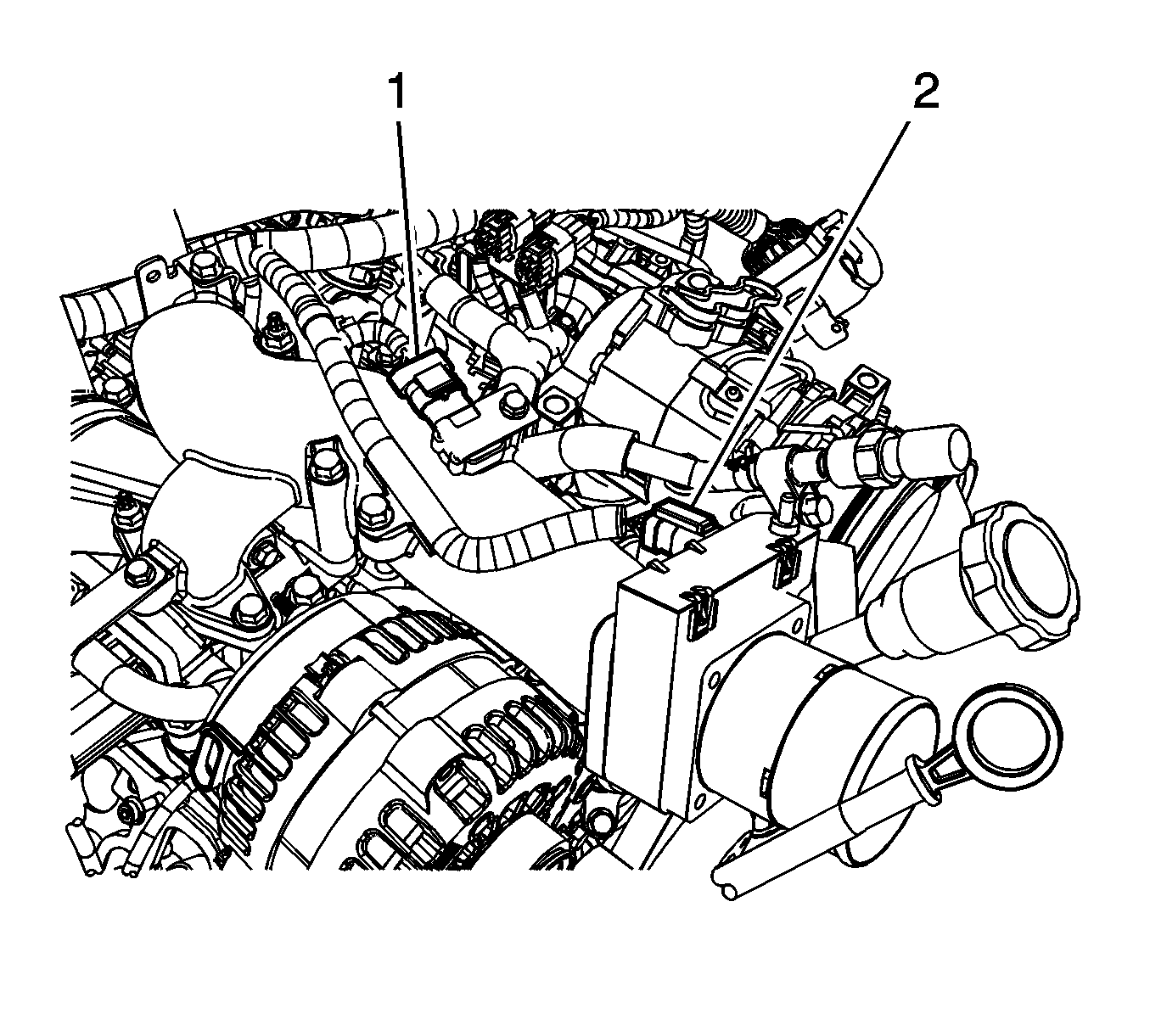 1
2