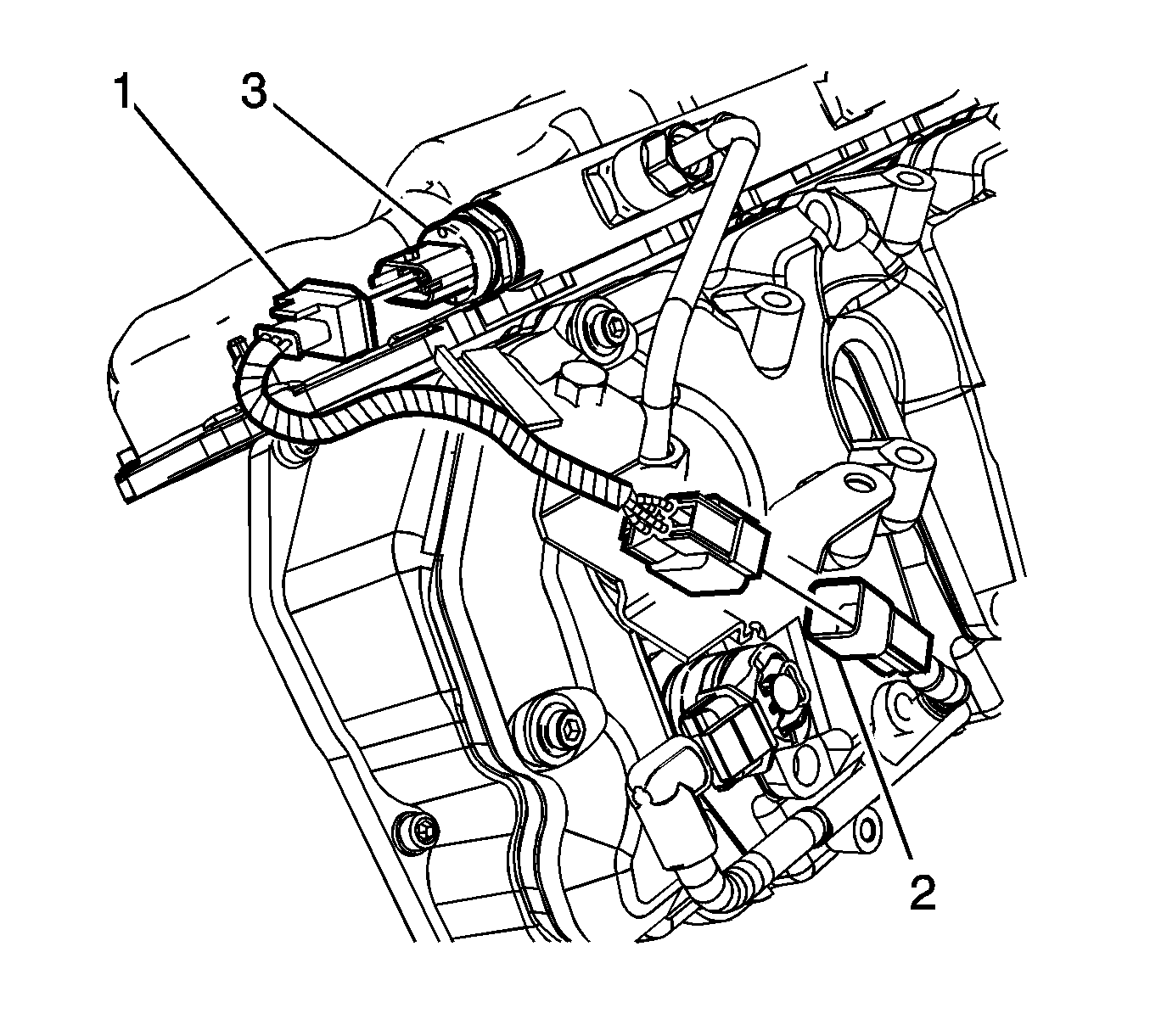 1
3
2