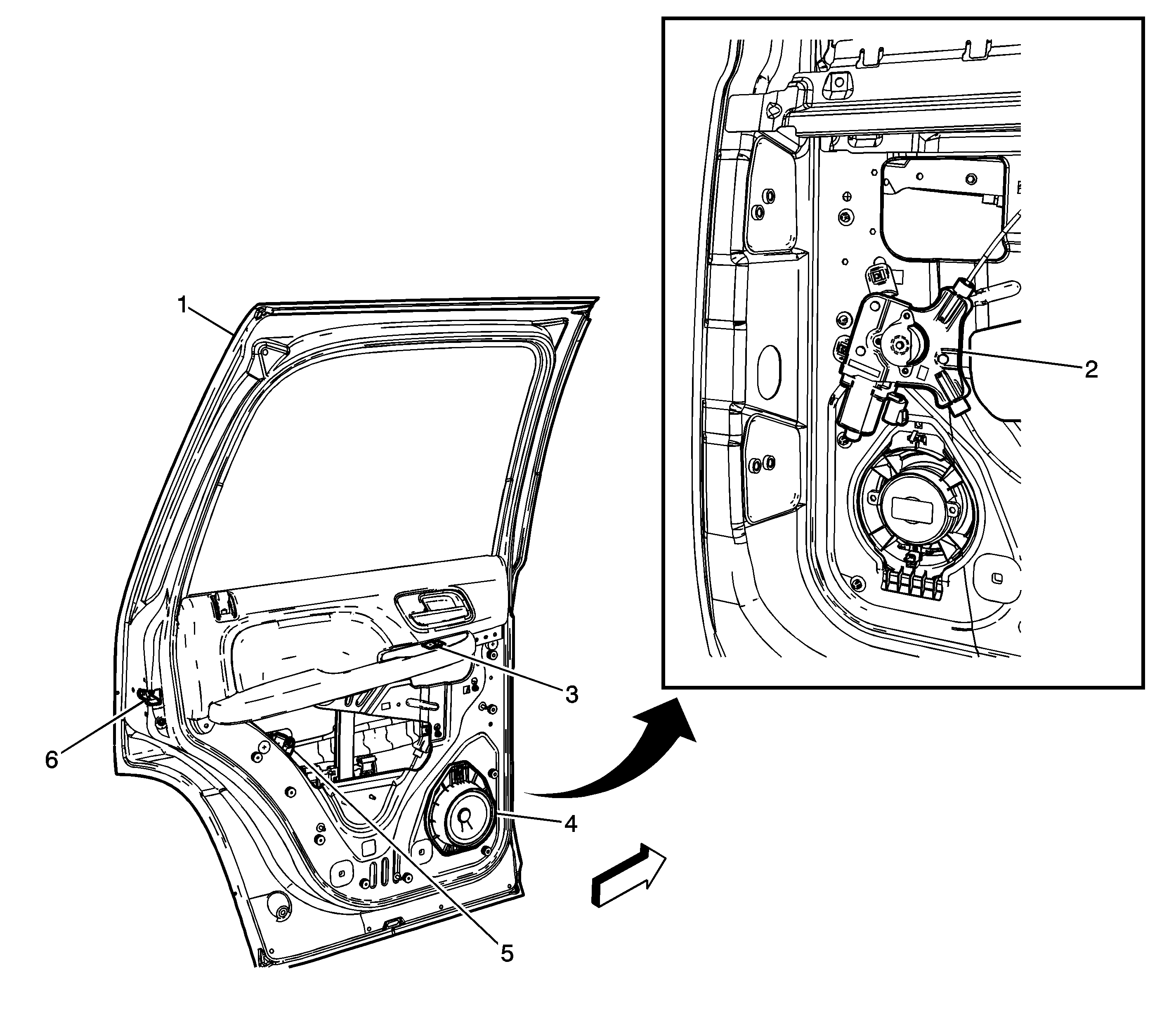 1

2

3

6

4

5