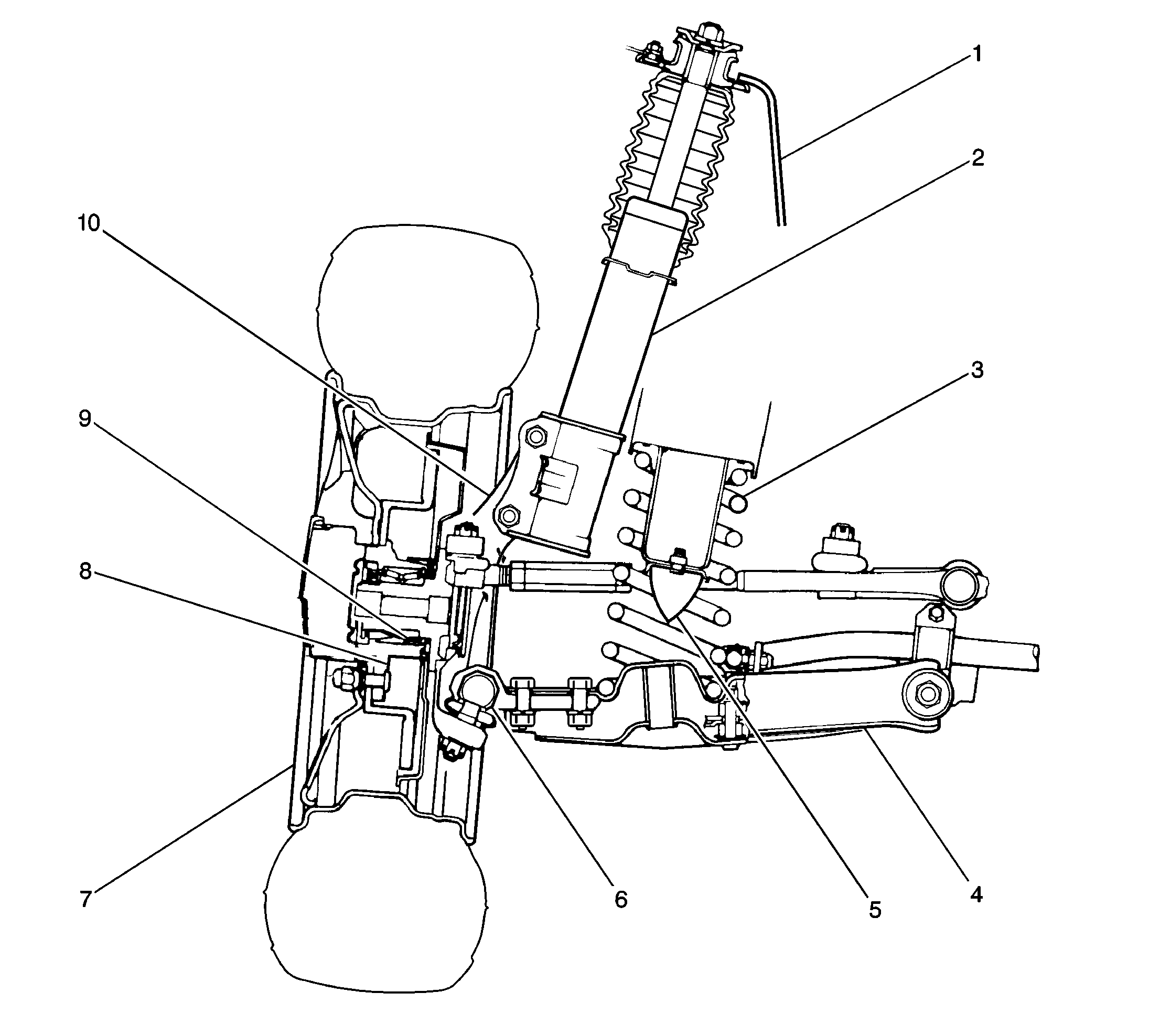 1
2
10
3
9
8
7
6
5
4