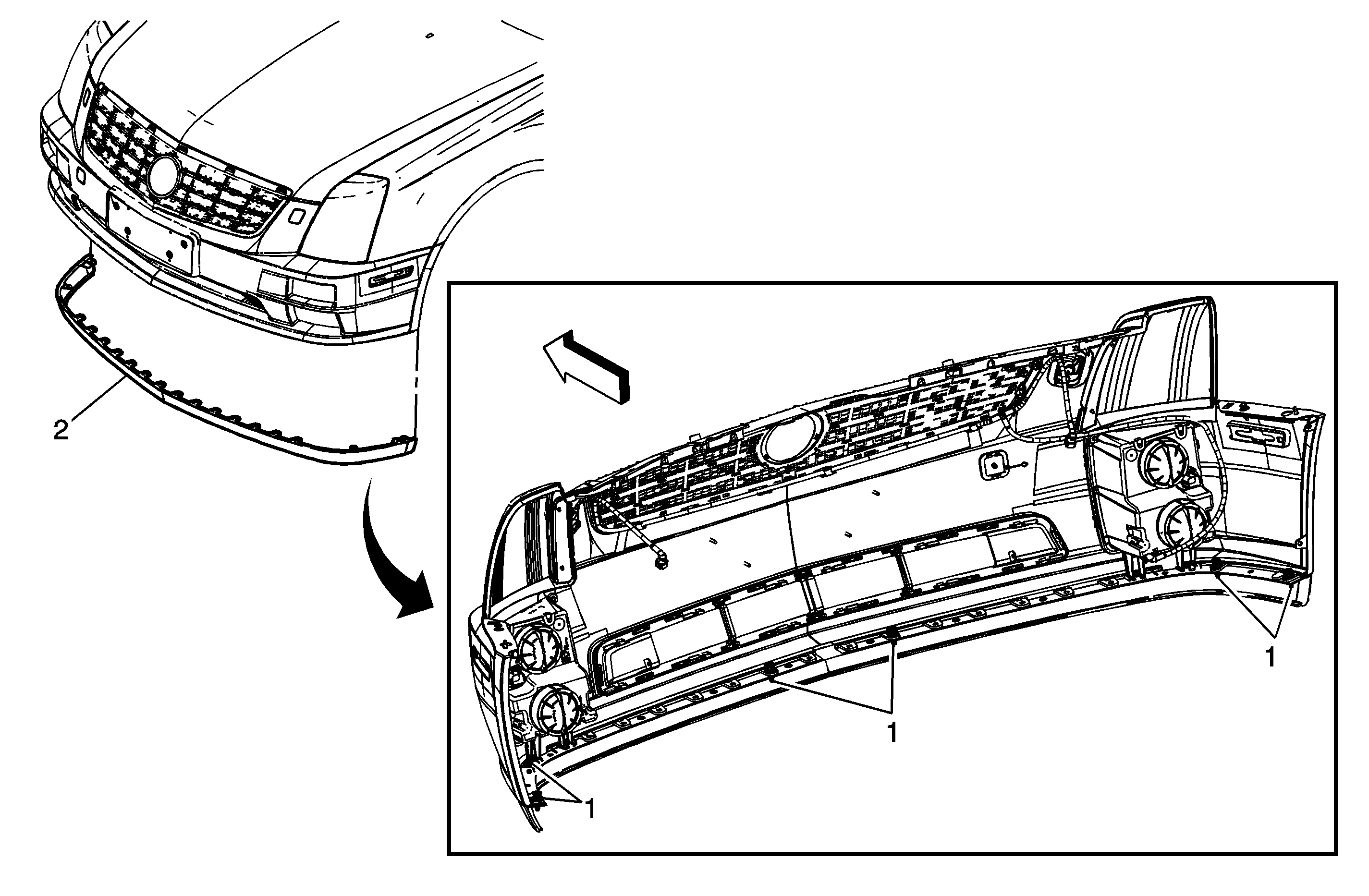 2

1

1

1