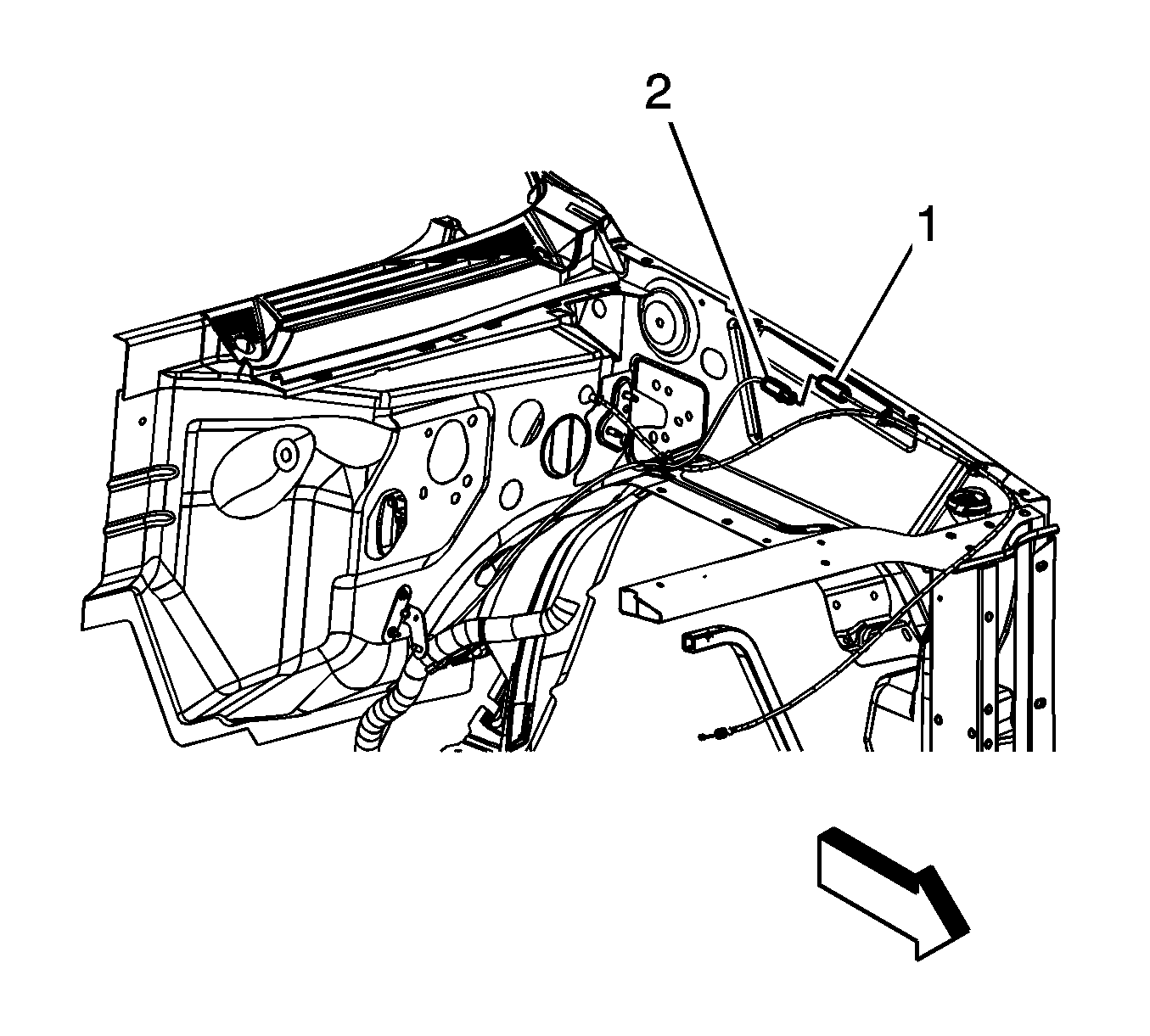 2
1