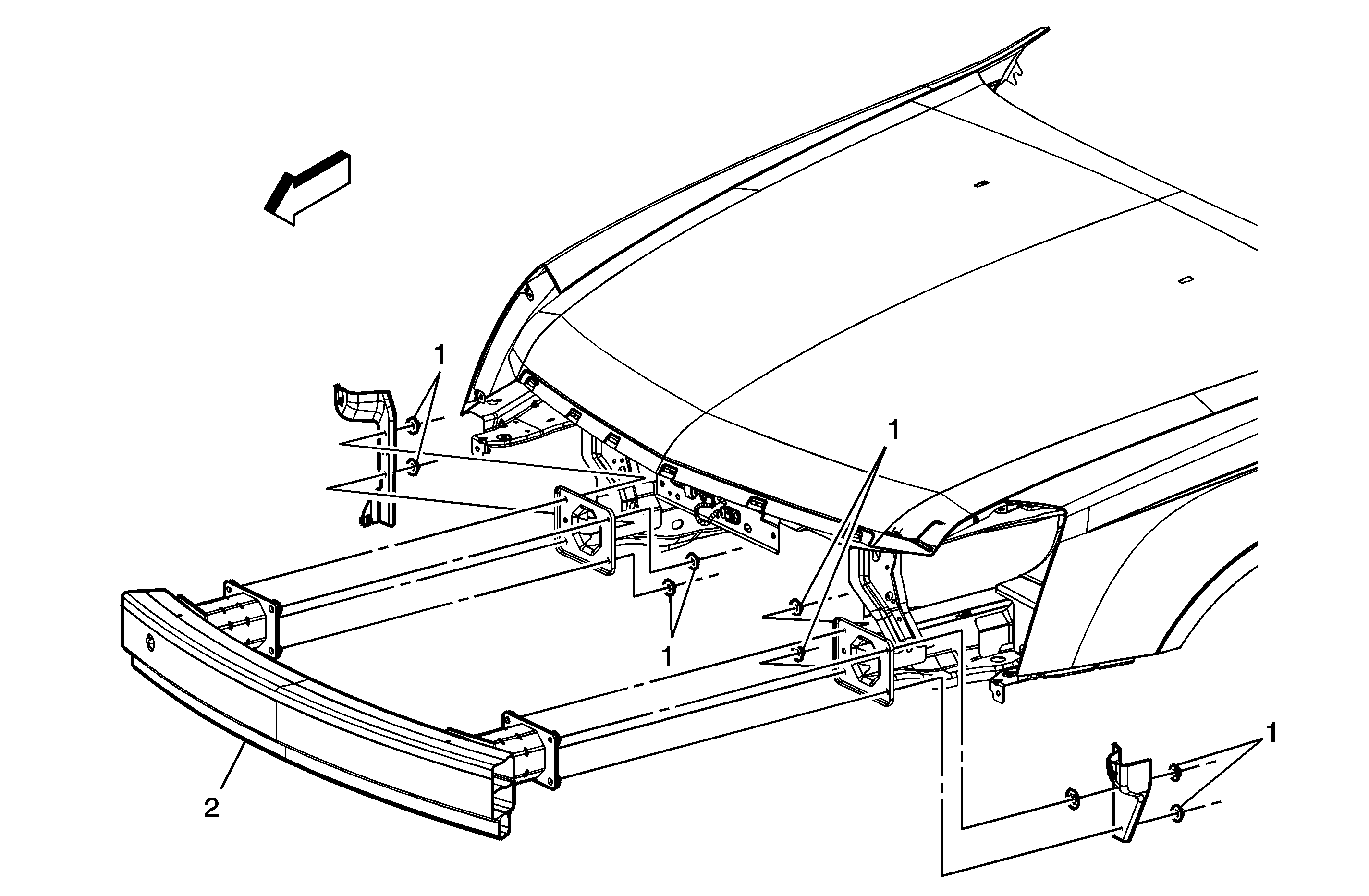 1
1
1
1
2