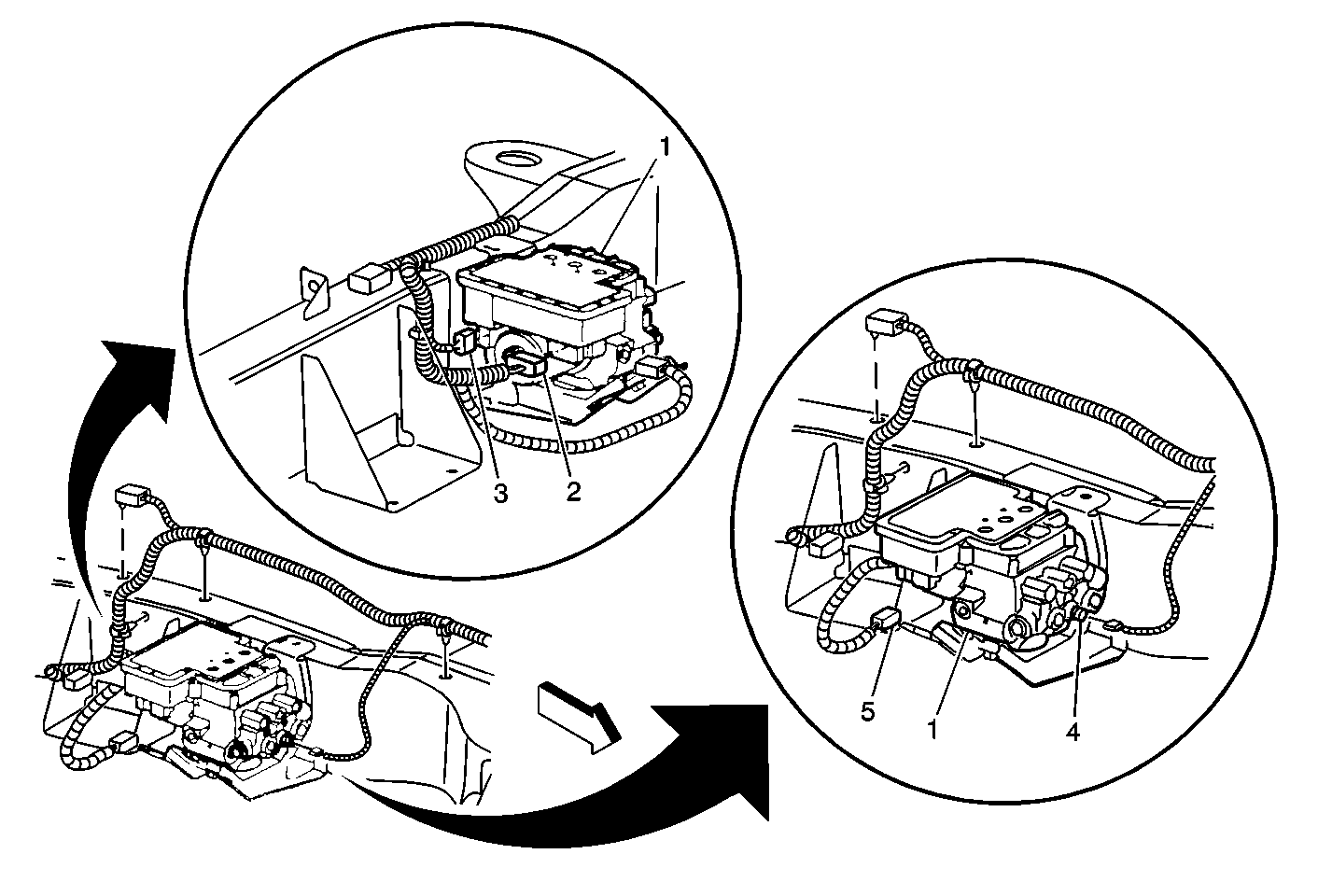 1
3
2
5
1
4