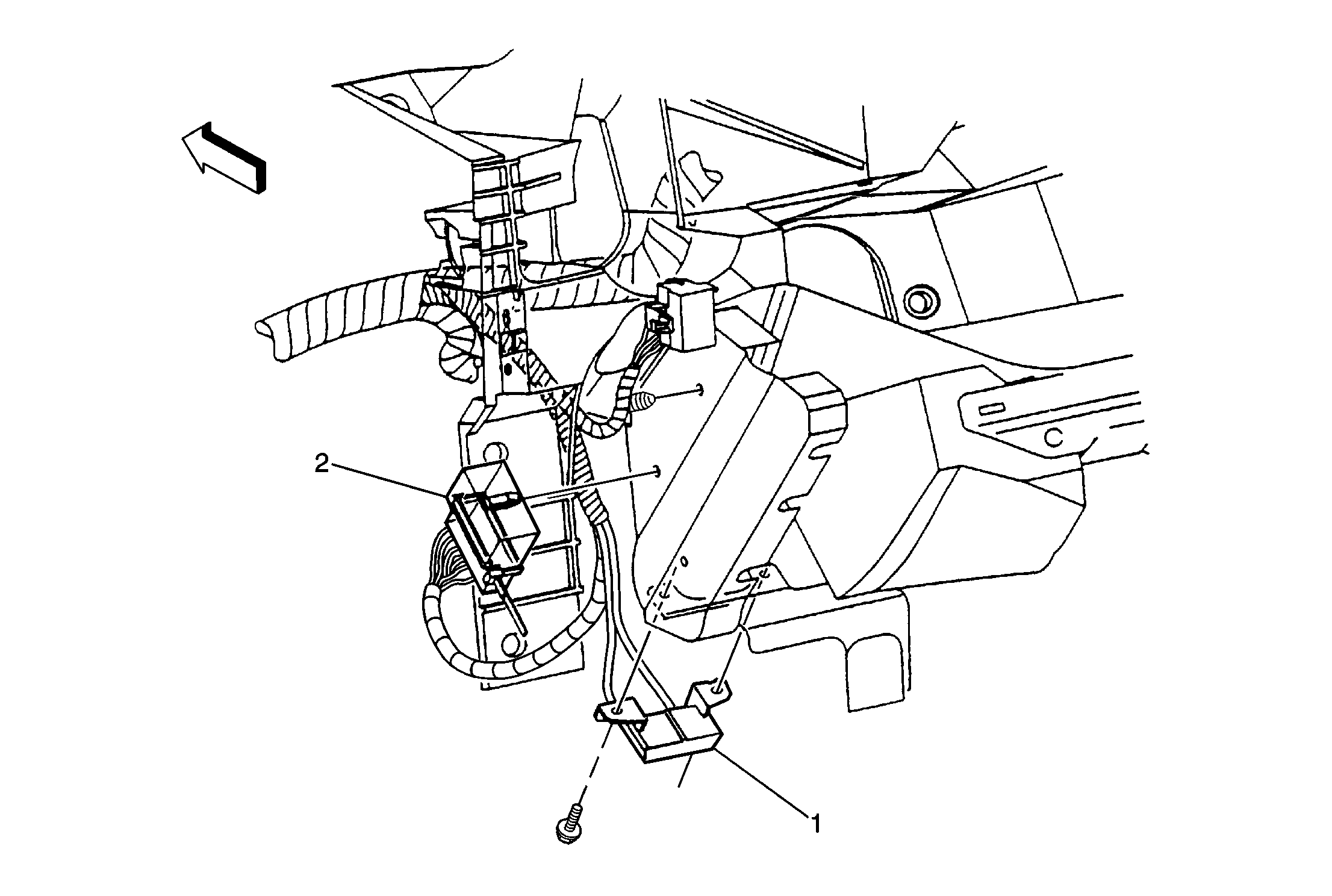 2

1