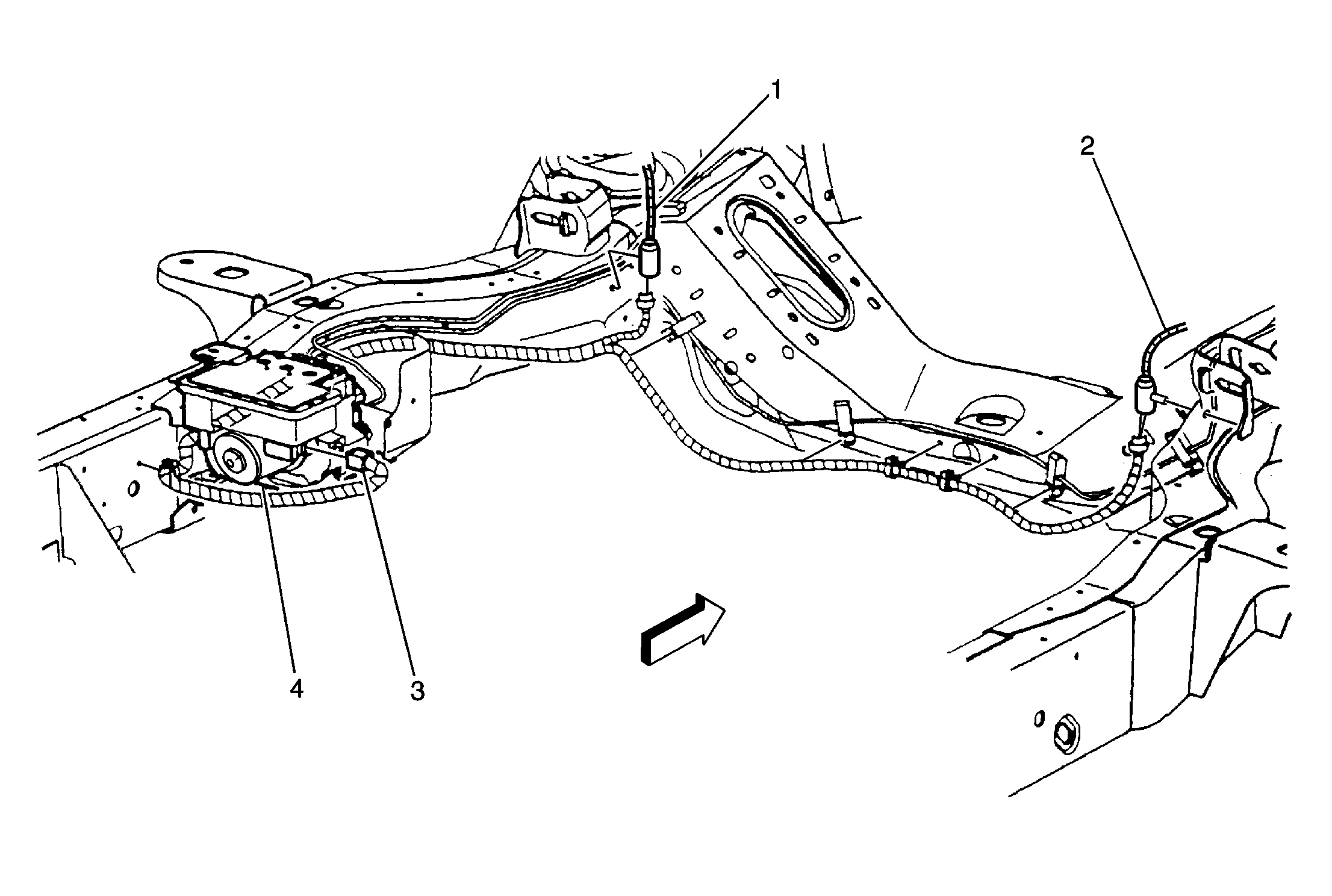 1
2
4
3