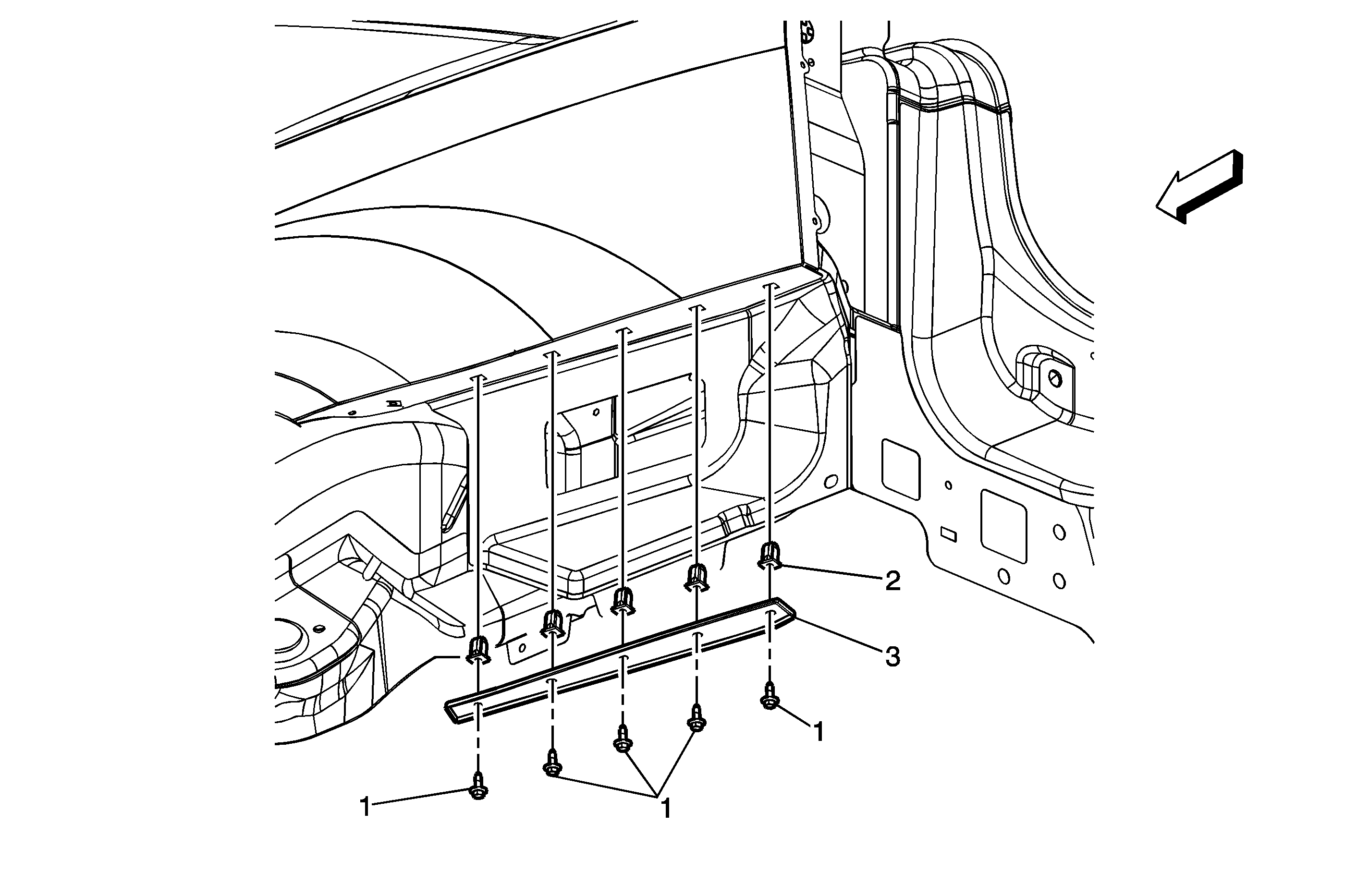 2
3
1
1
1