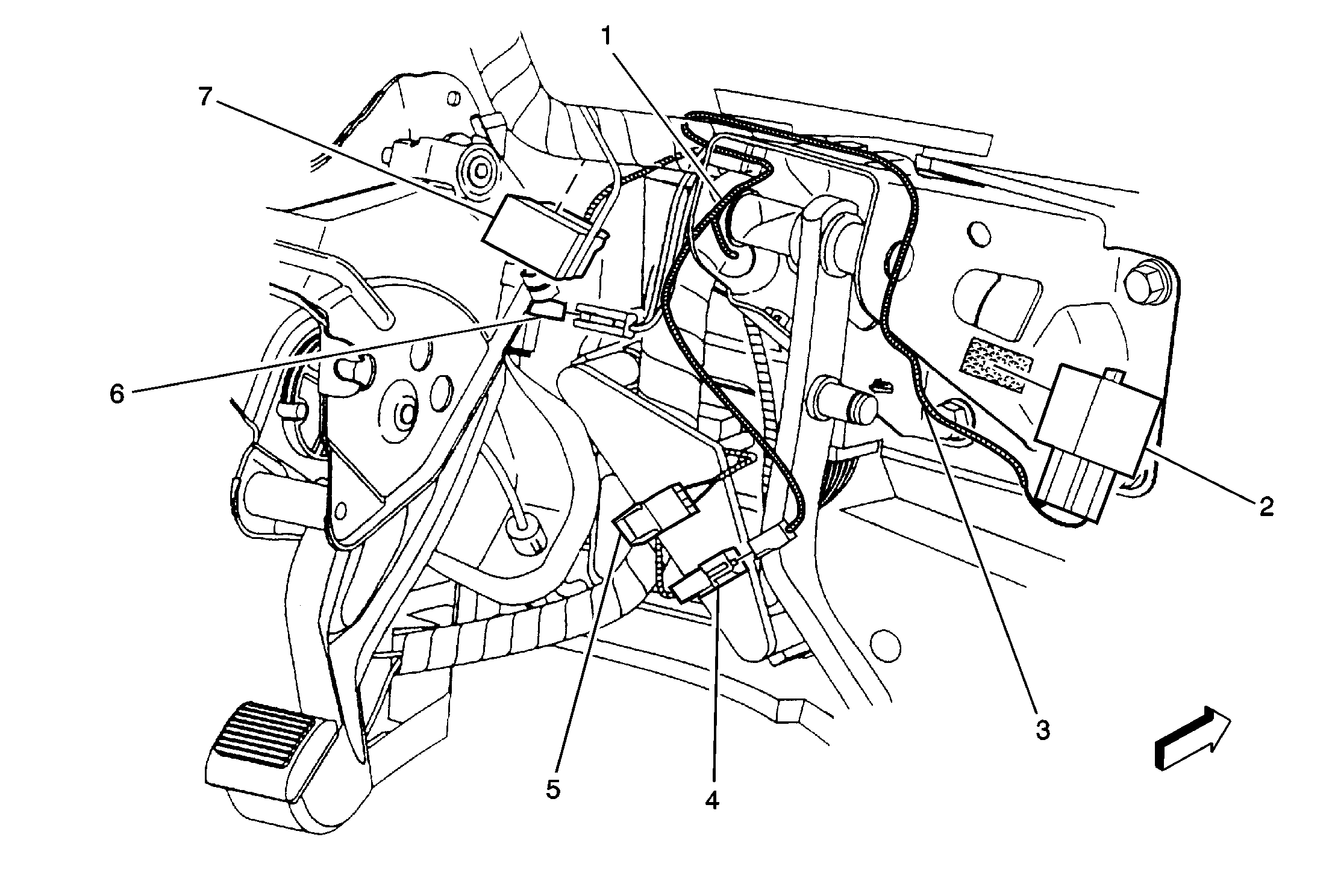 1
7
6
2
3
5
4