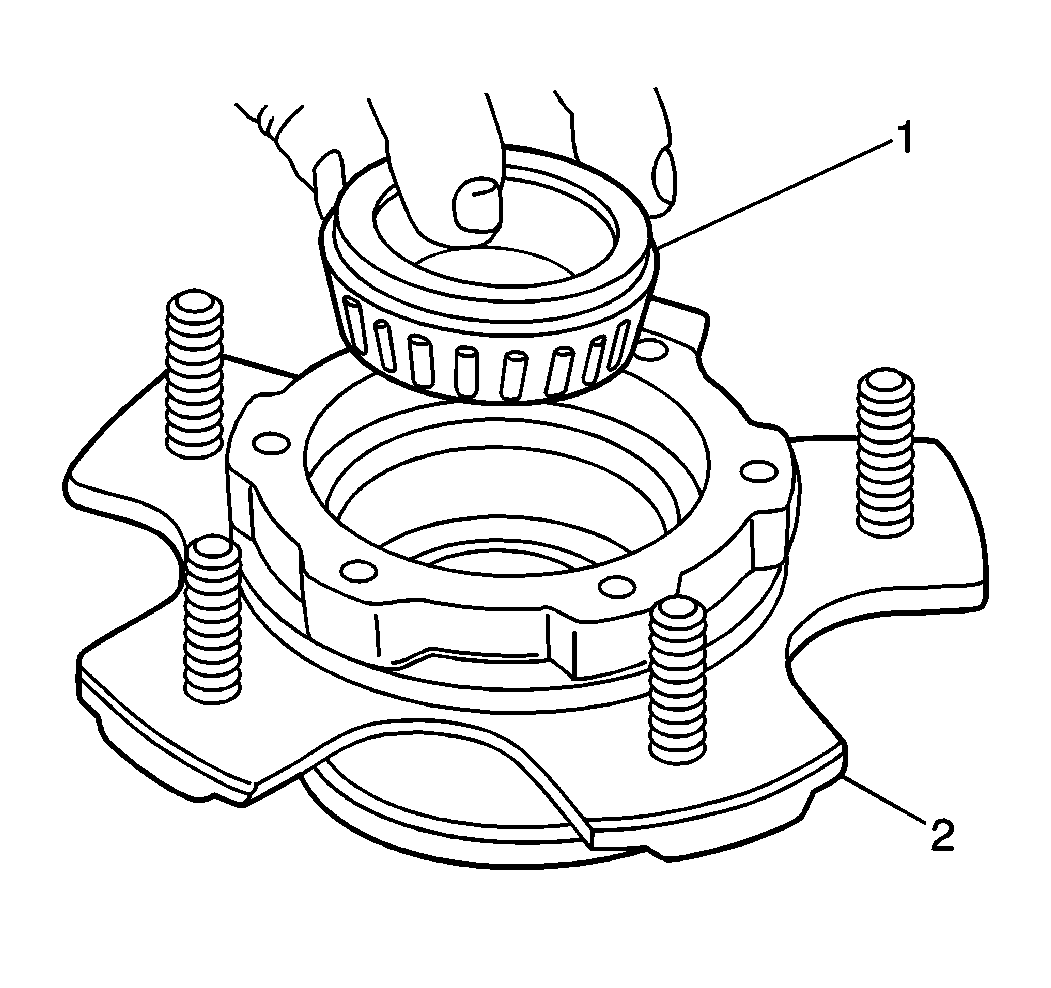 1
2