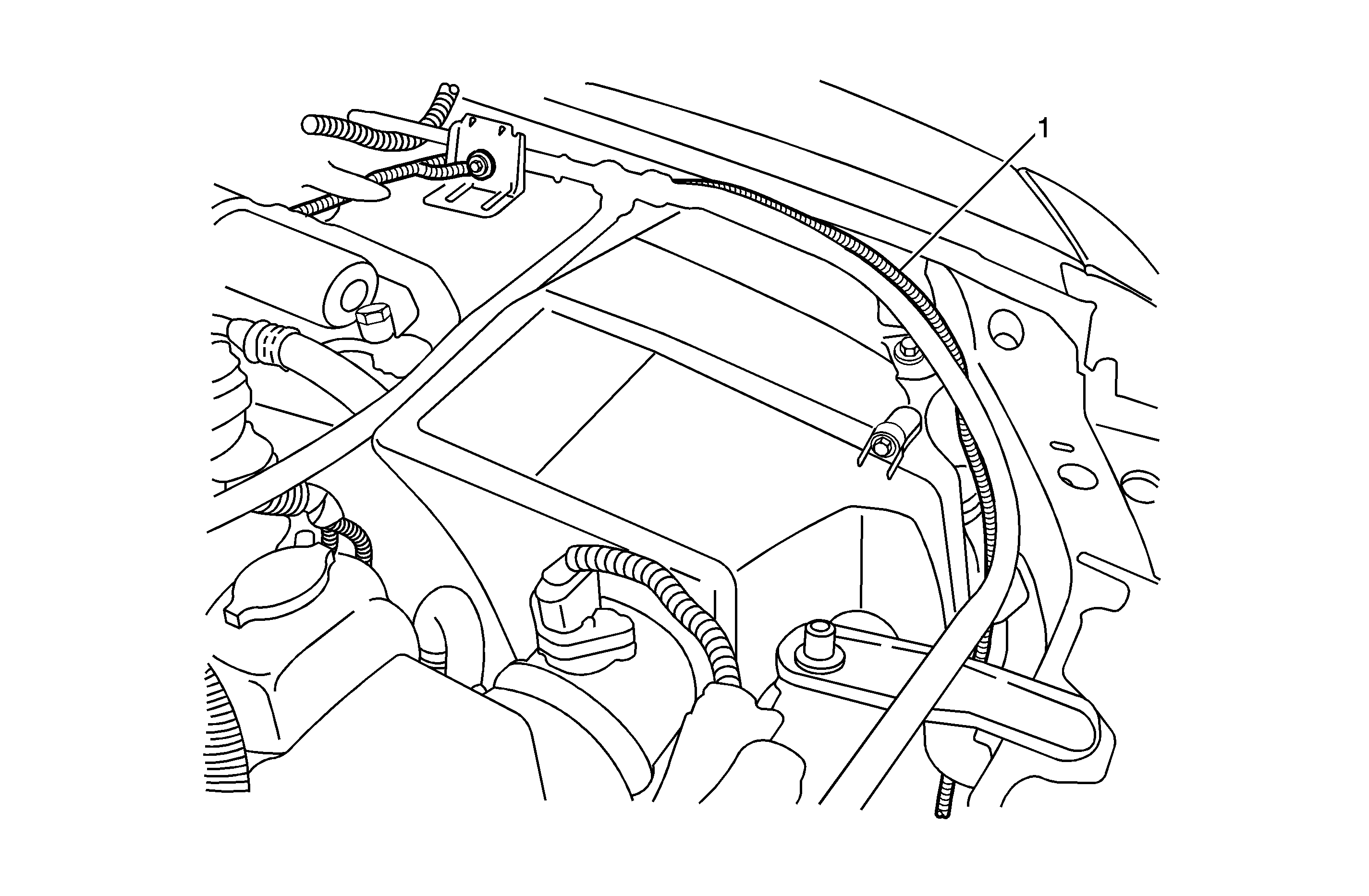 1