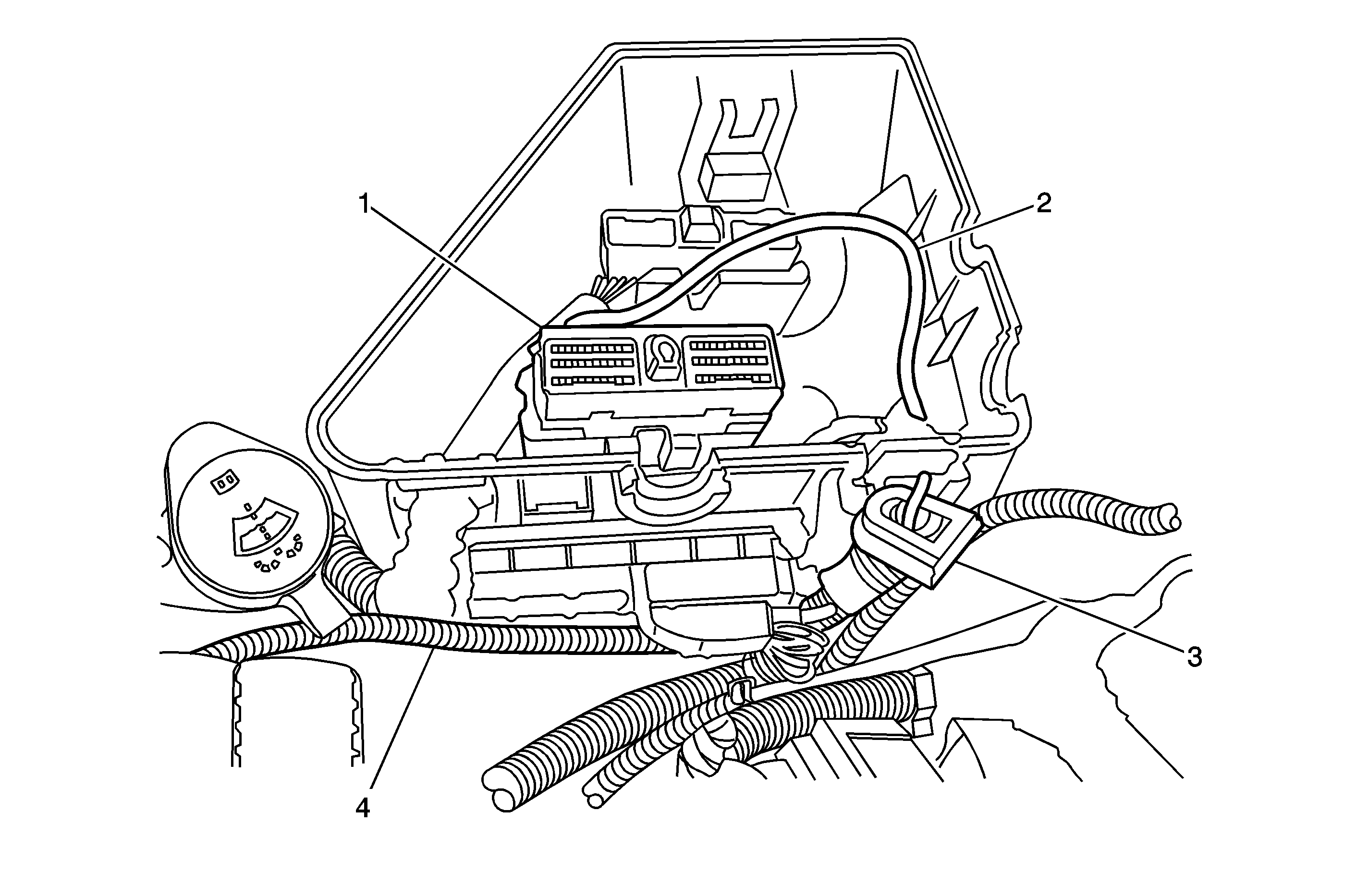 1
2
3
4