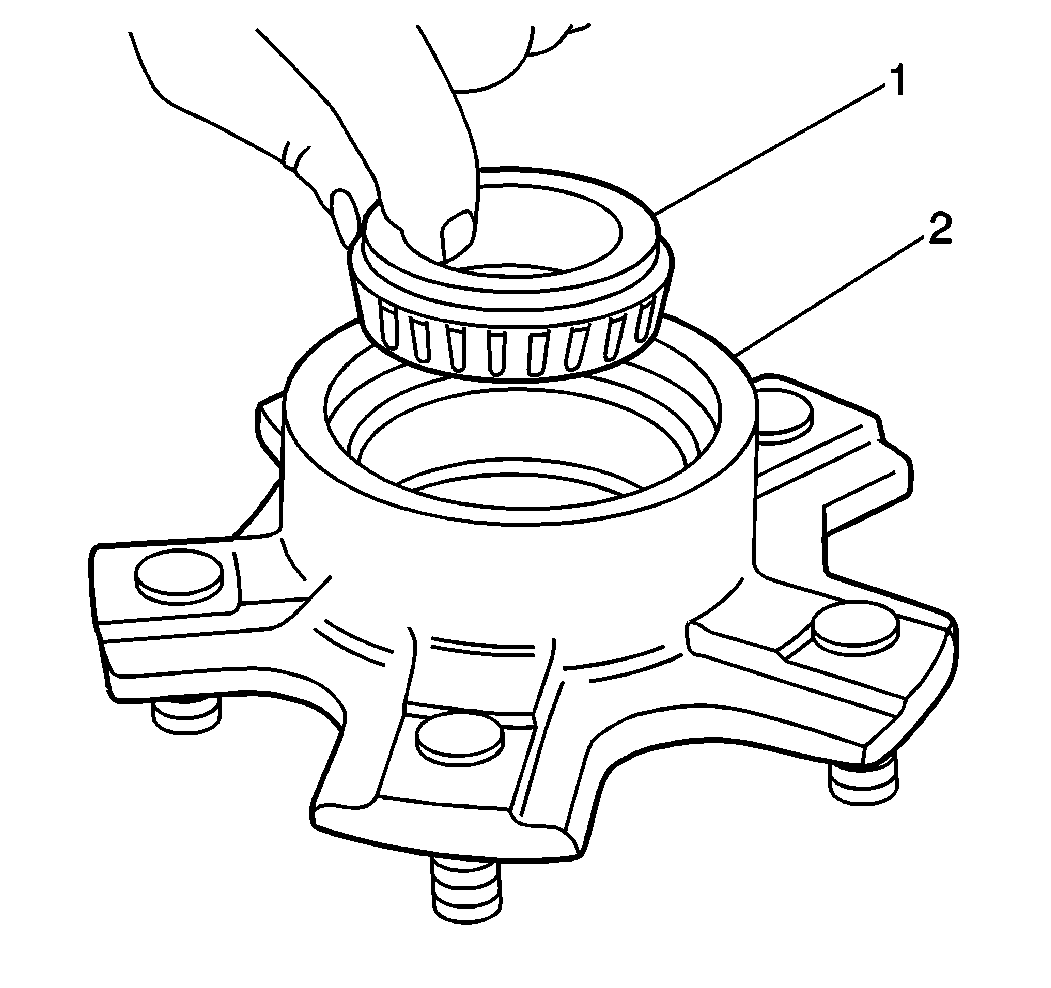 1
2