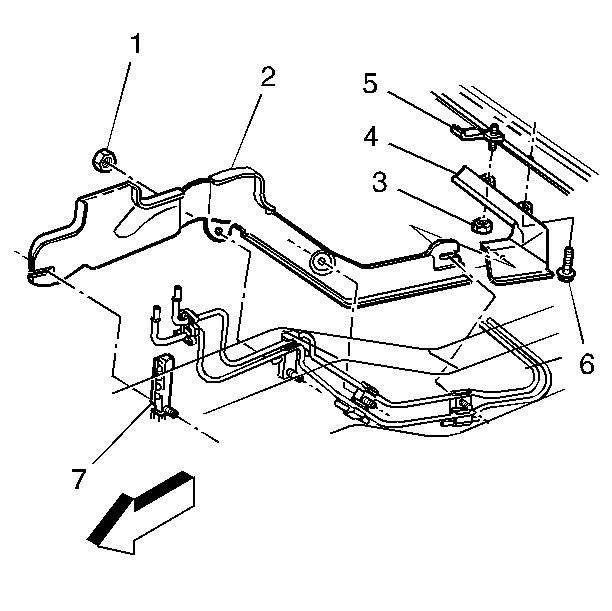 1
2
5
4
3
6
7