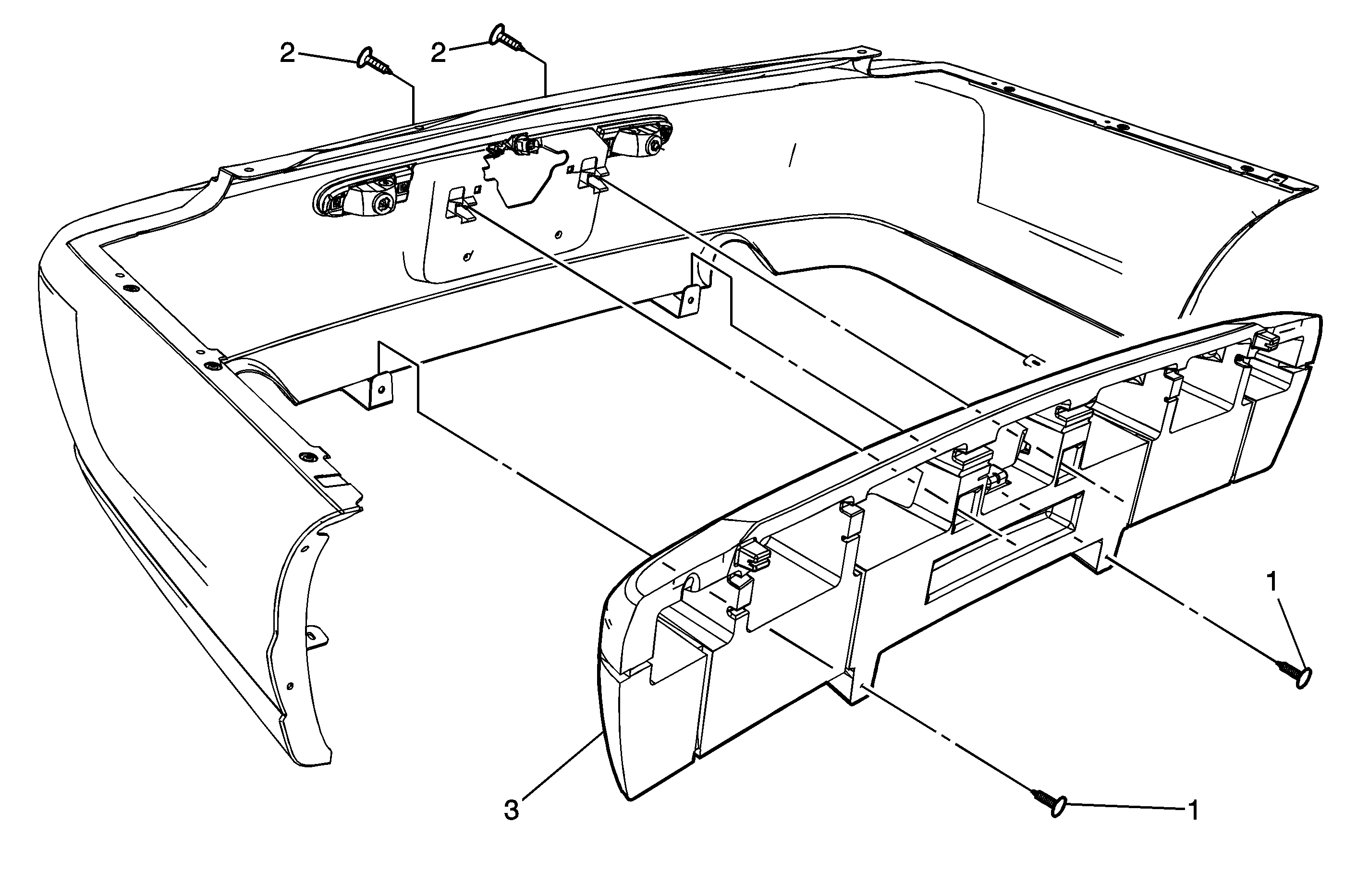 2
2
1
3
1