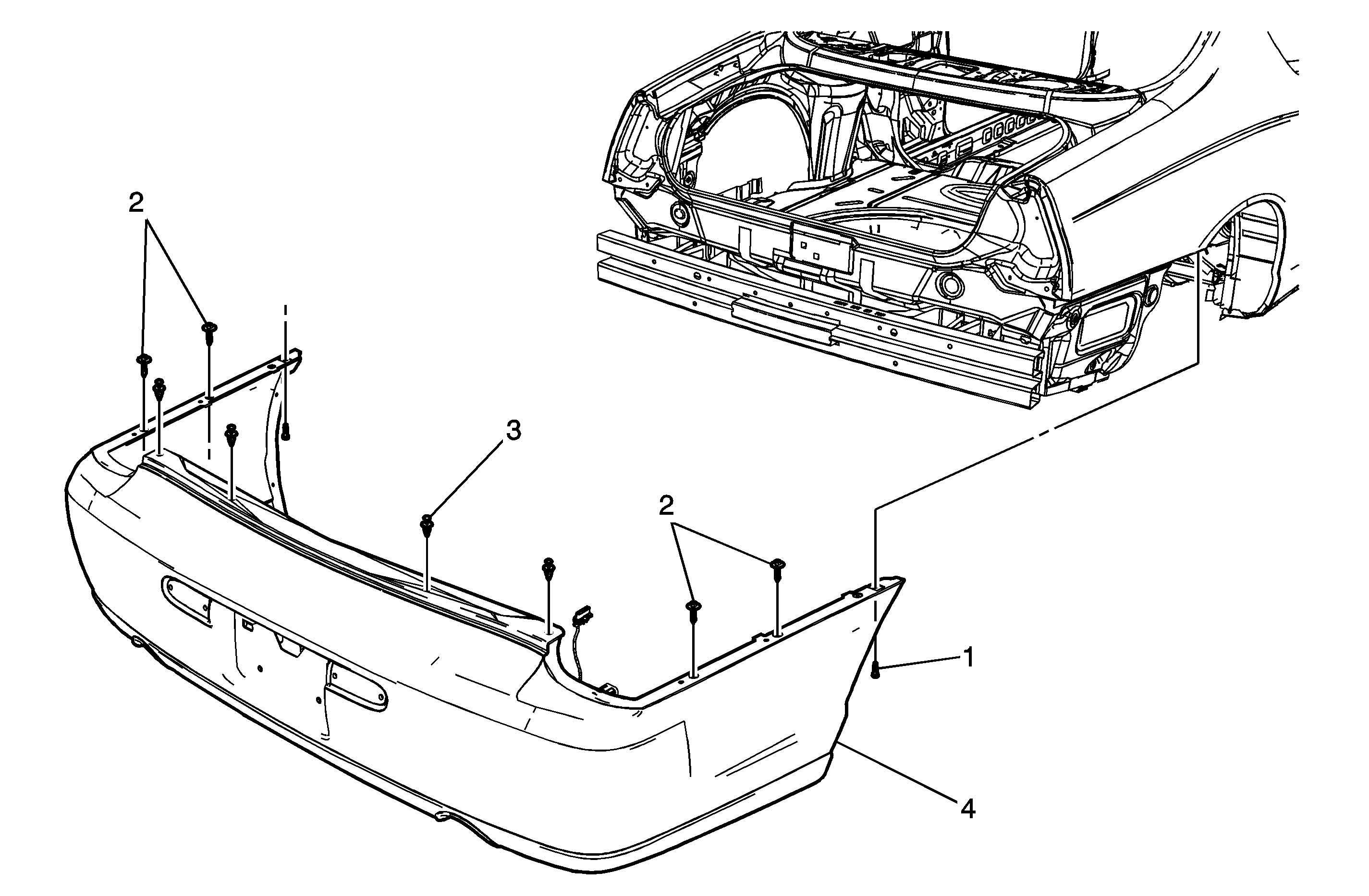 2
3
2
1
4