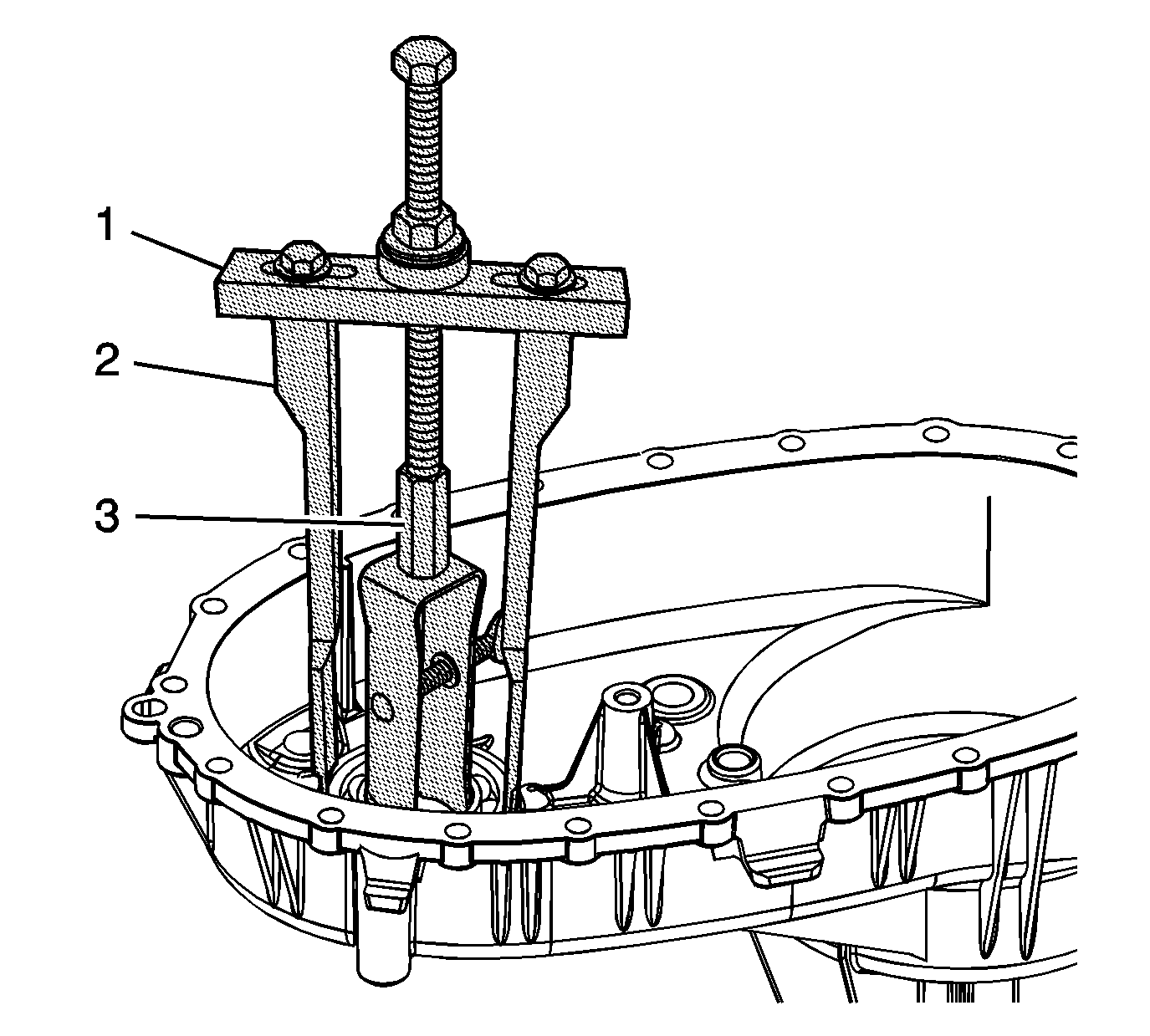 1
2
3