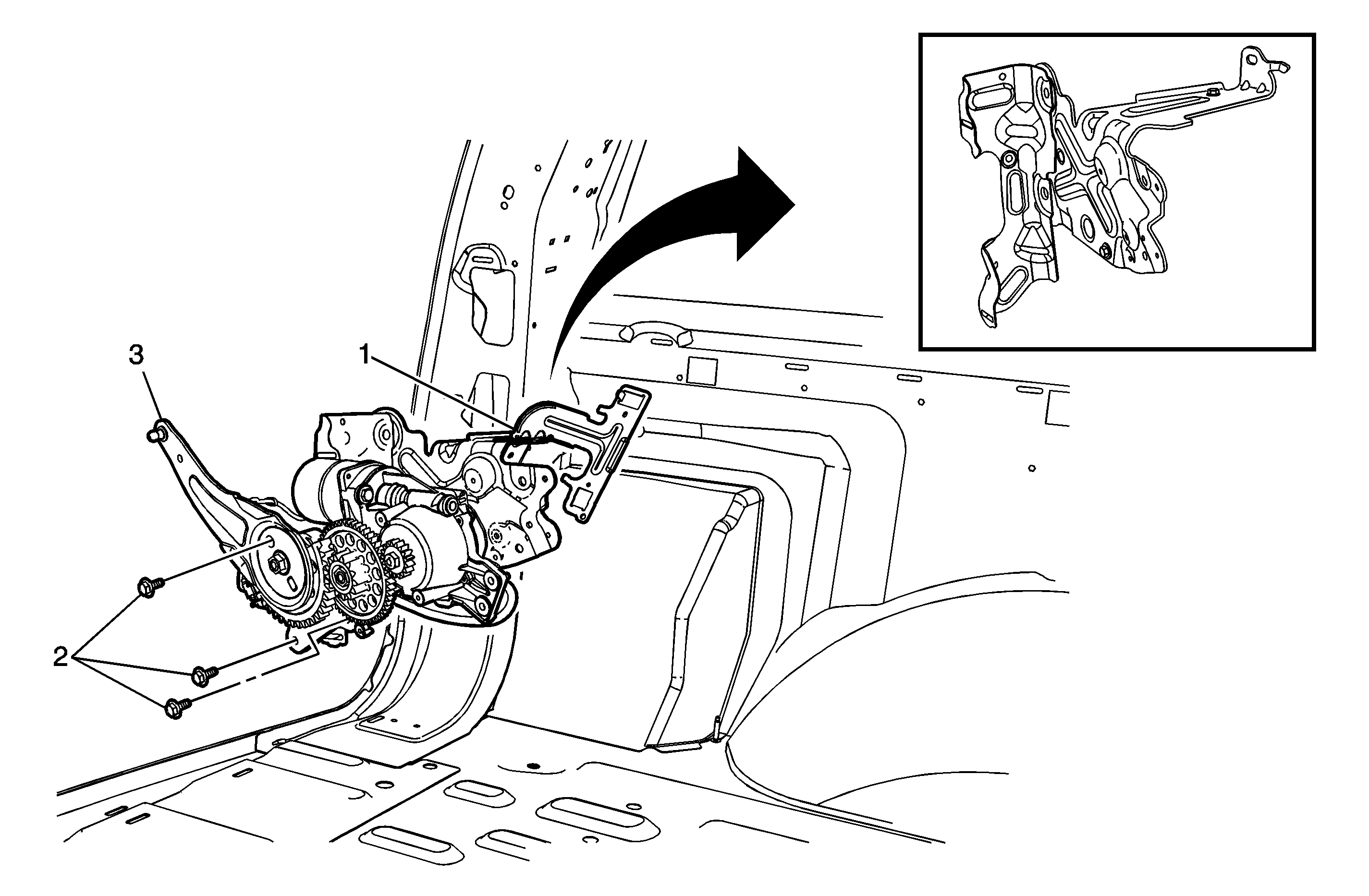 3
1
2