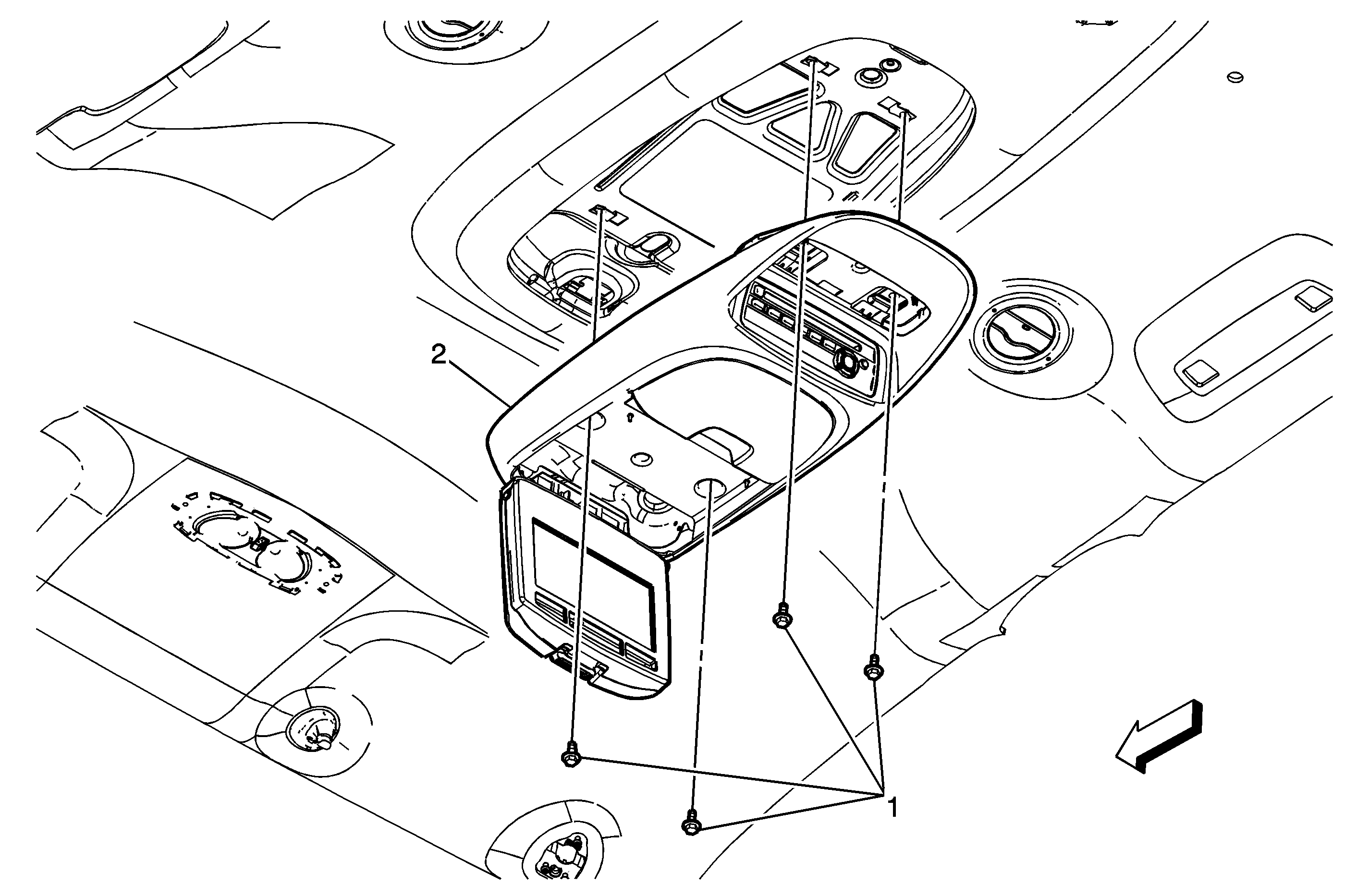 2

1