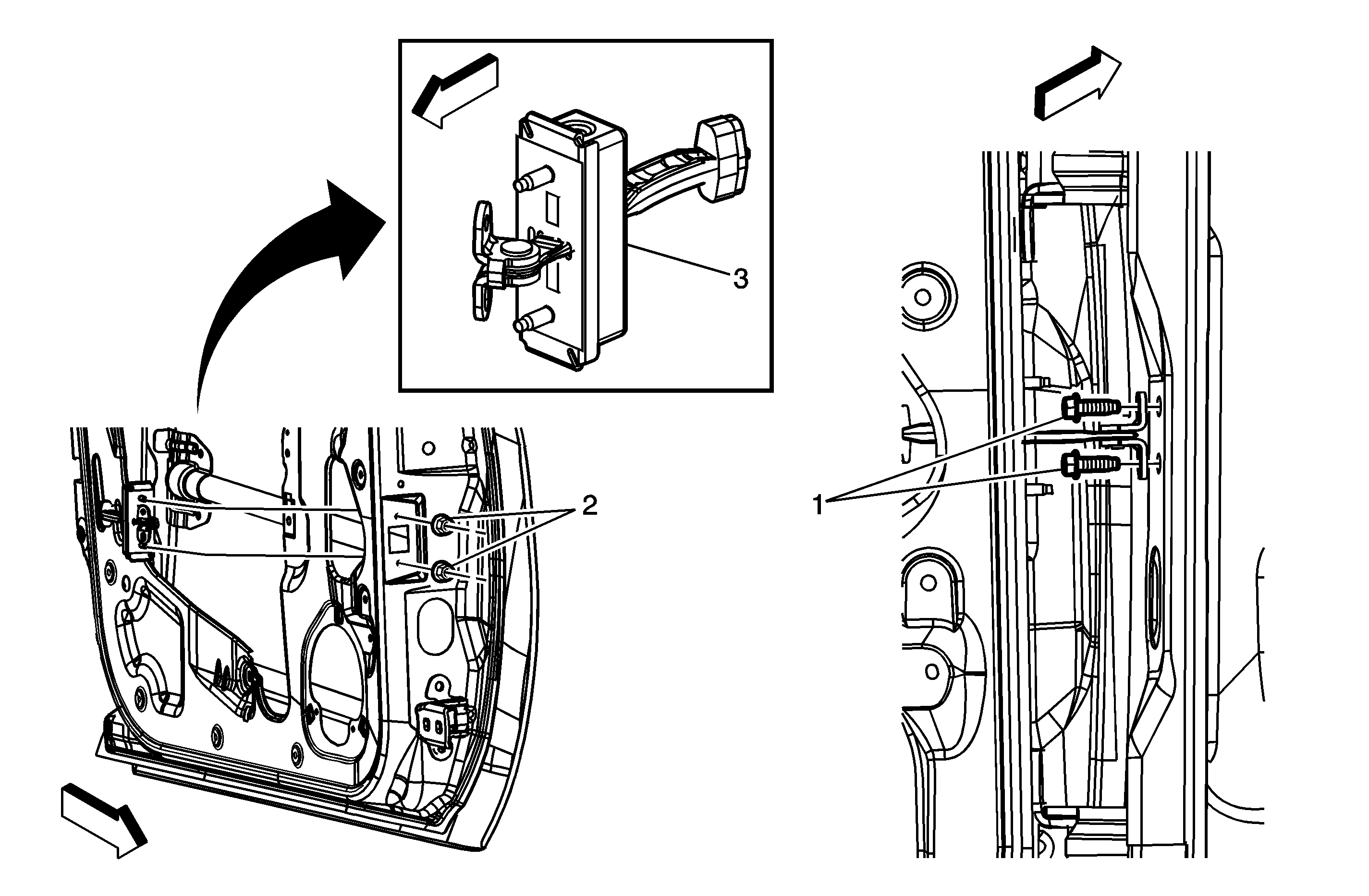 3

2

1