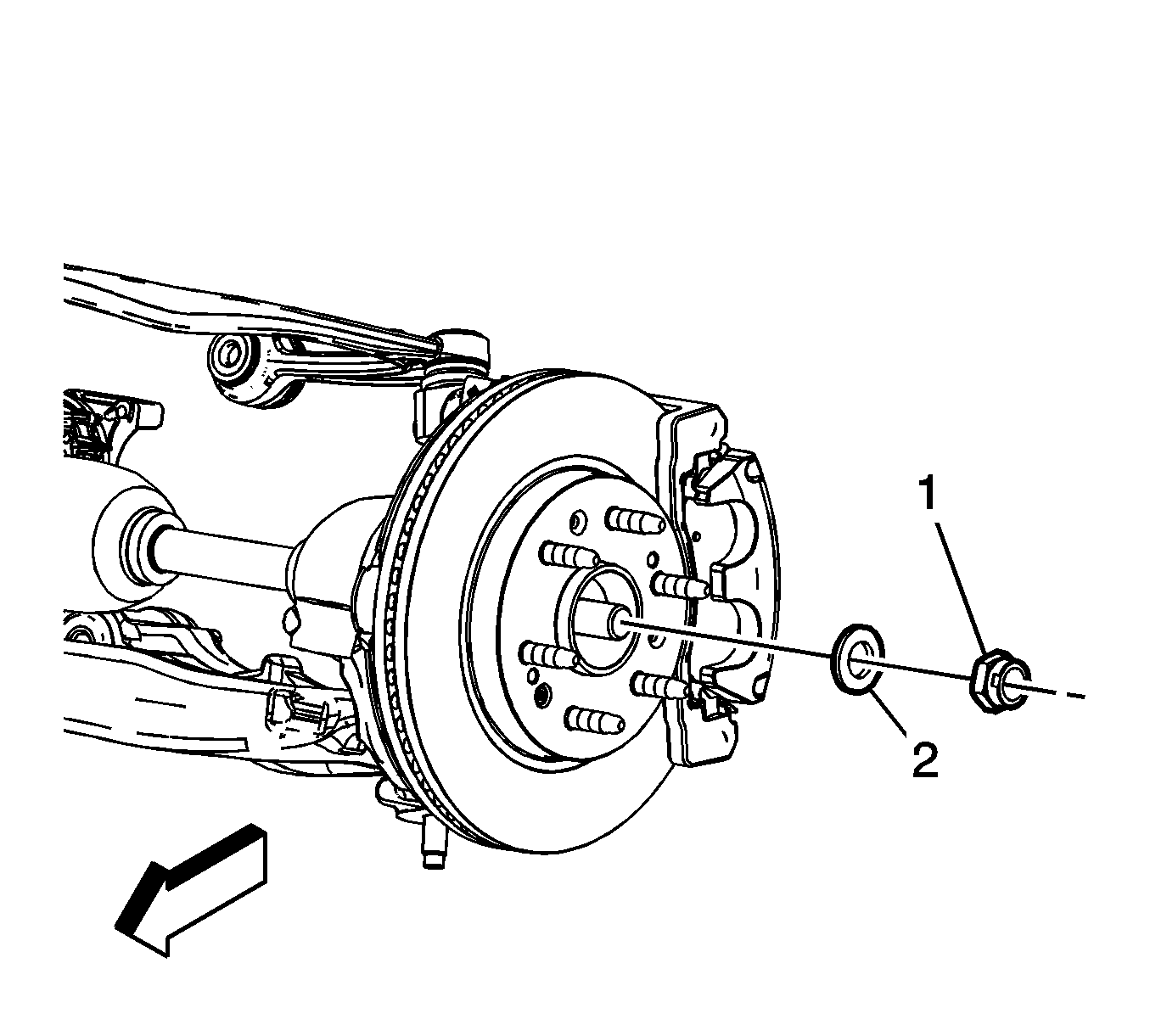 1
2