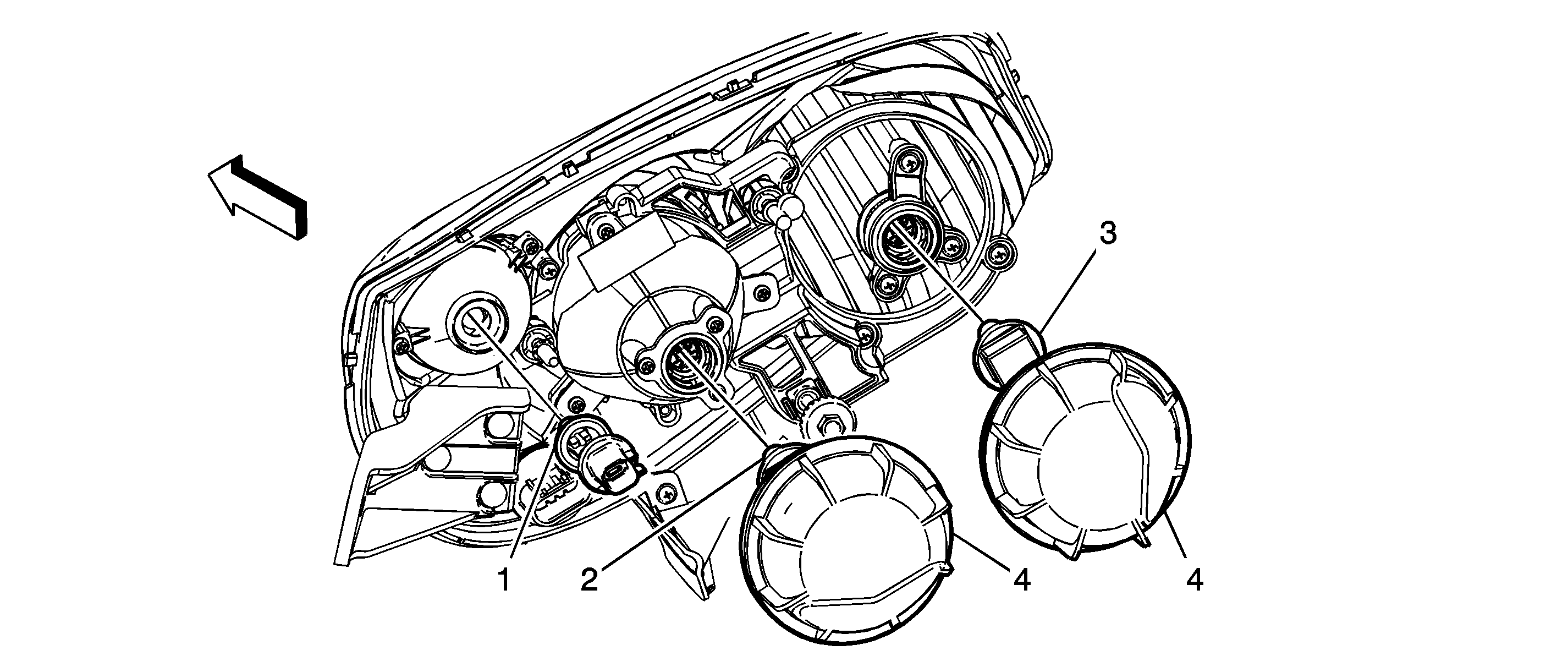 3
1
2
4
4