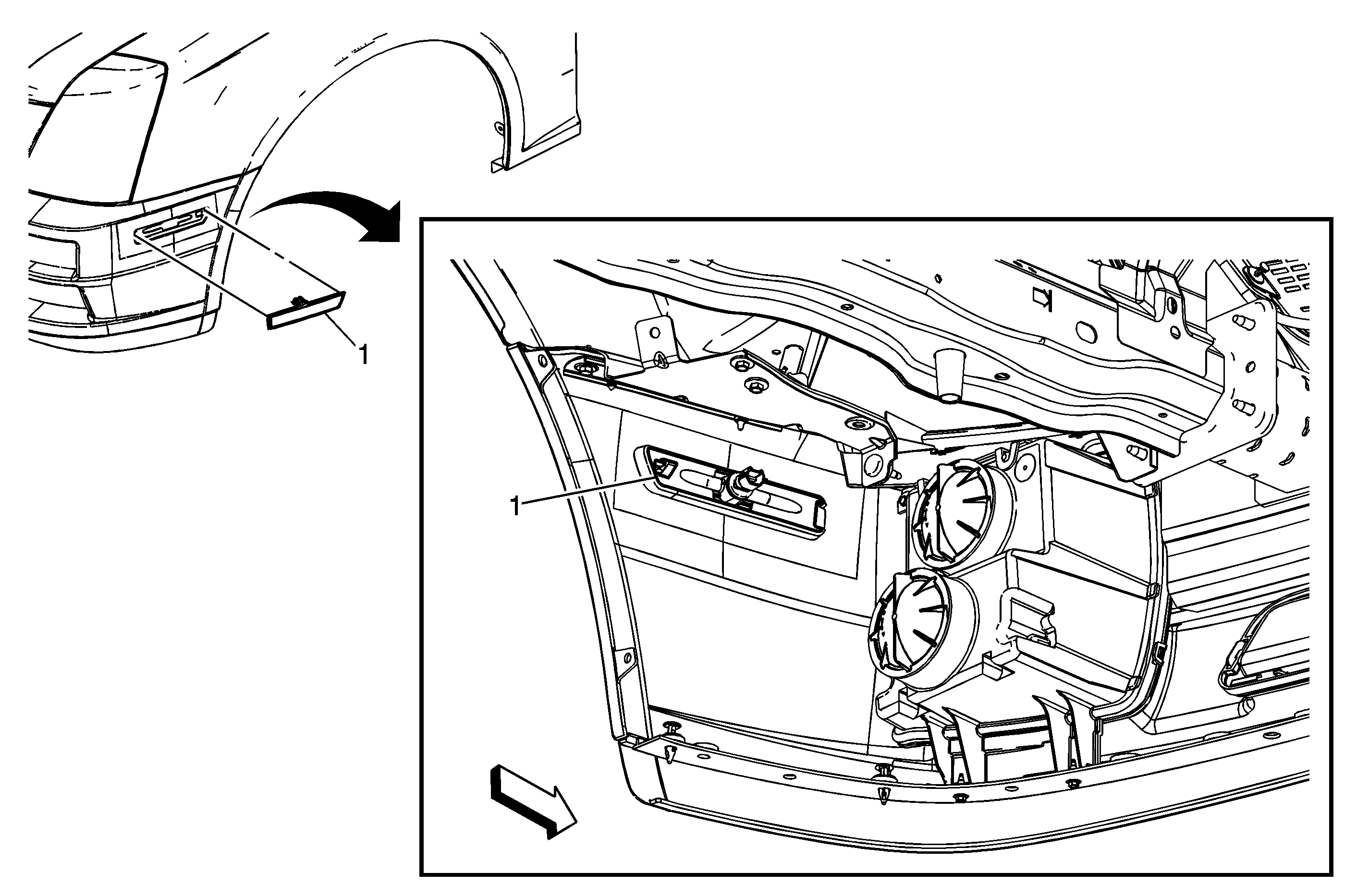 1

1