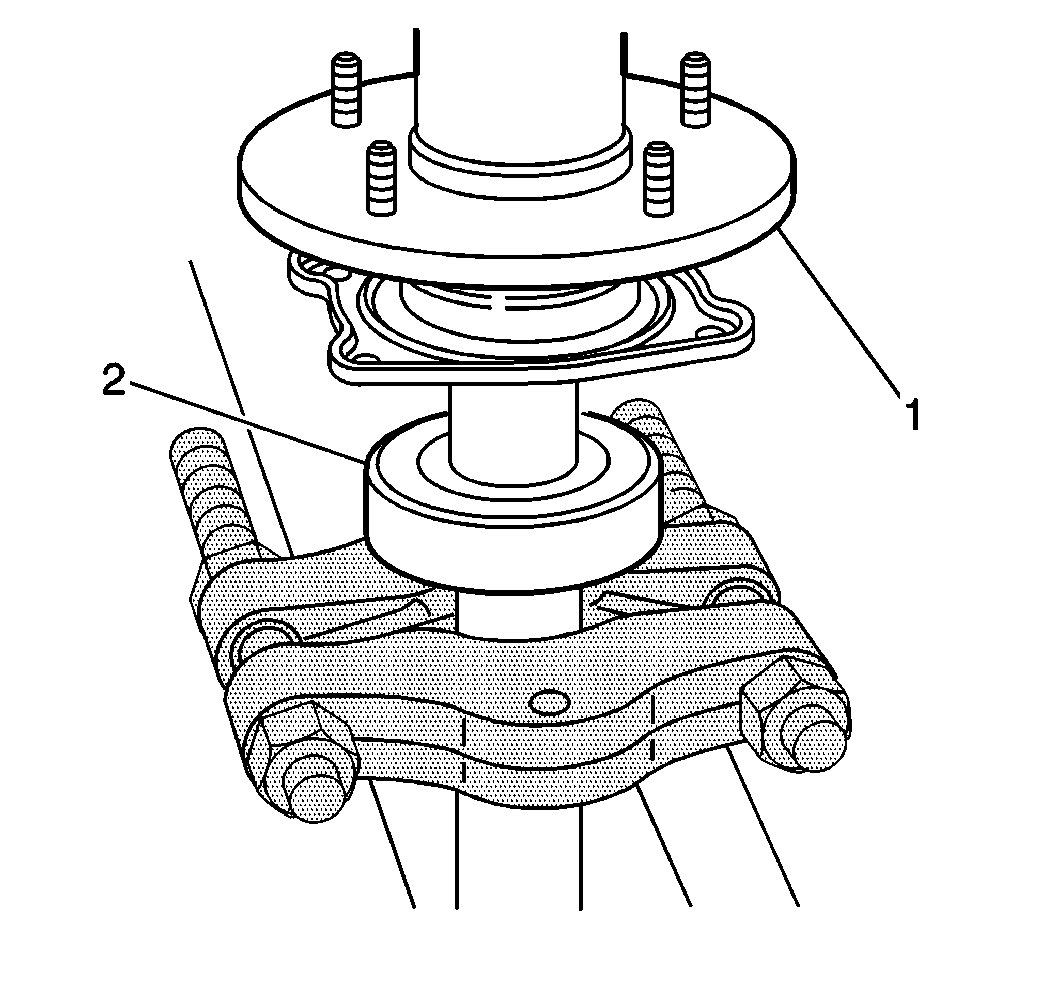 2

1