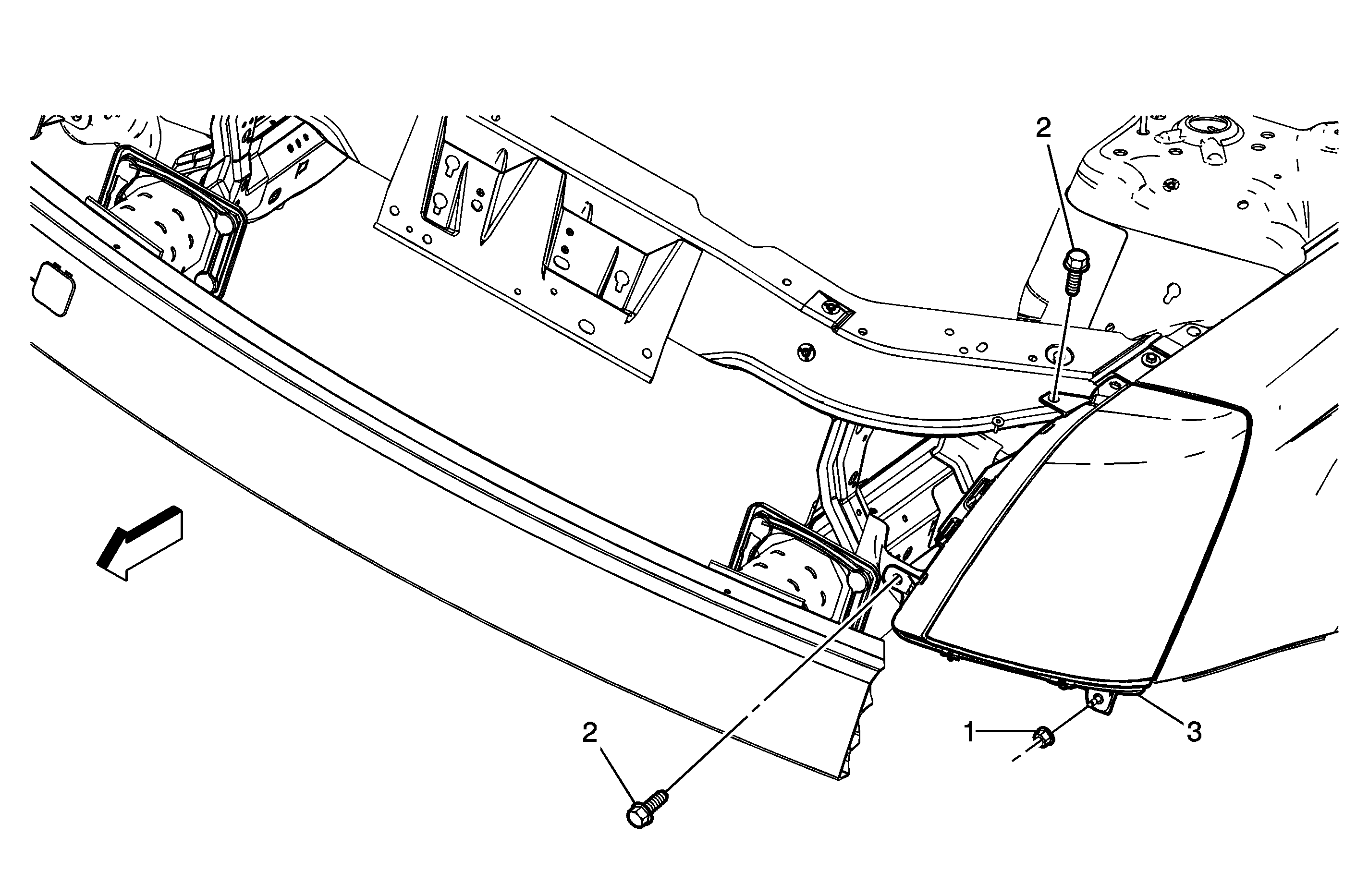 2

2

1

3