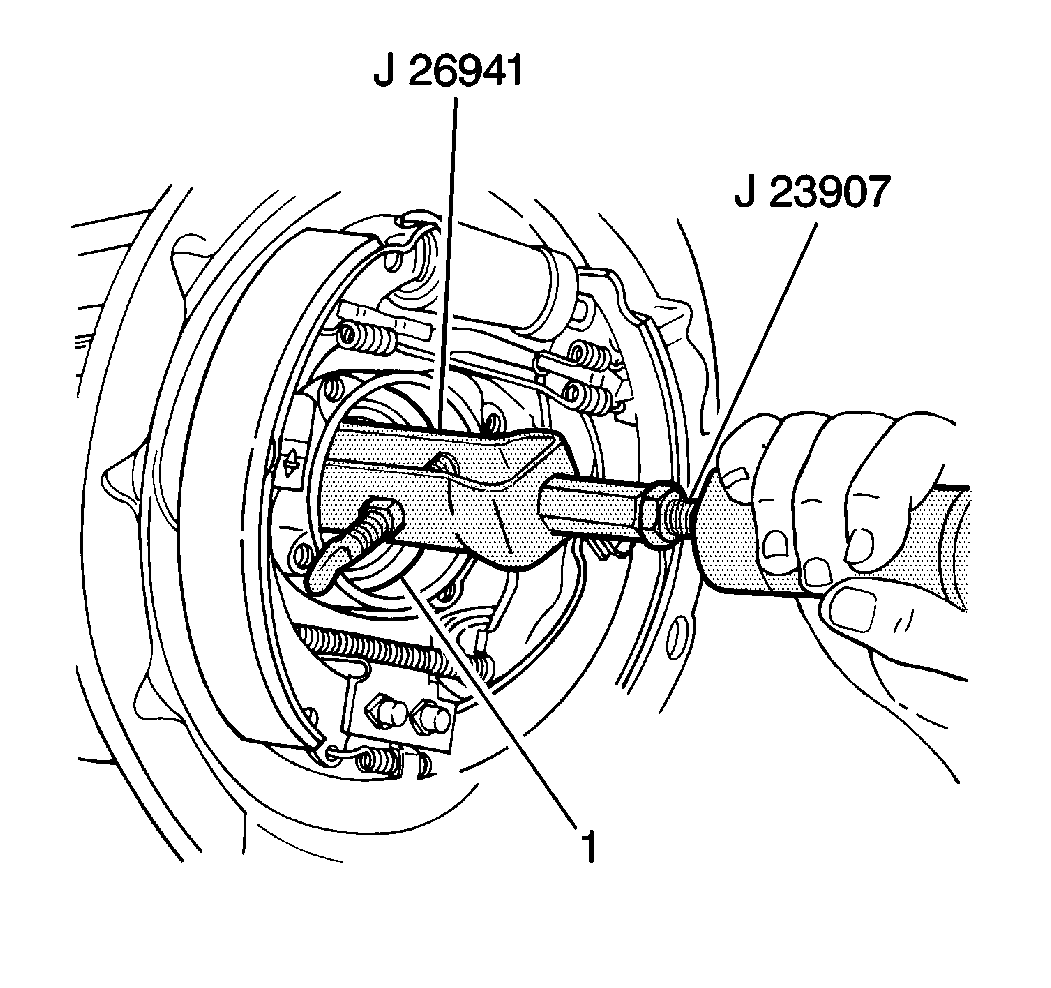 J 26941
J 23907
1