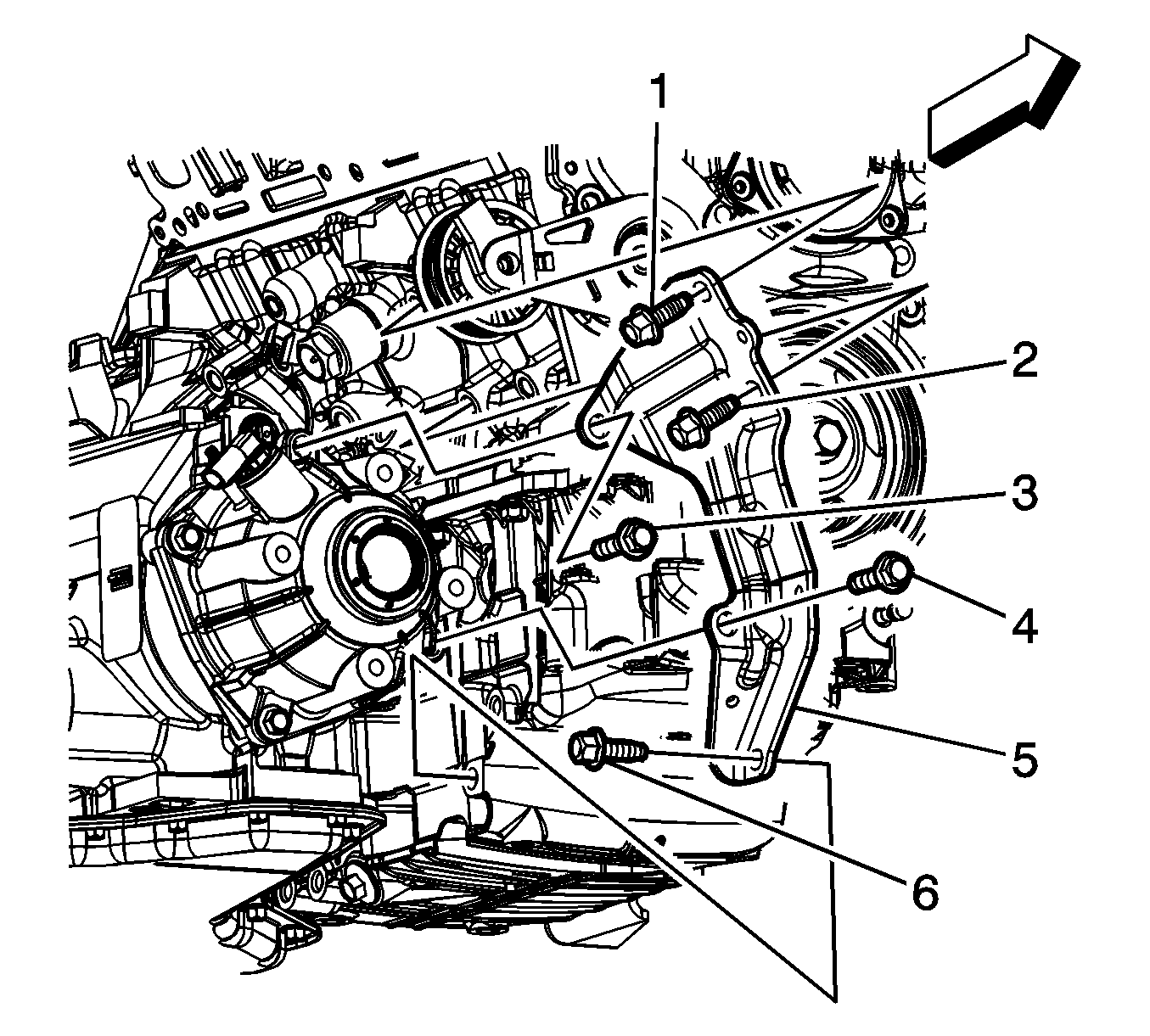 1
2
3
4
5
6