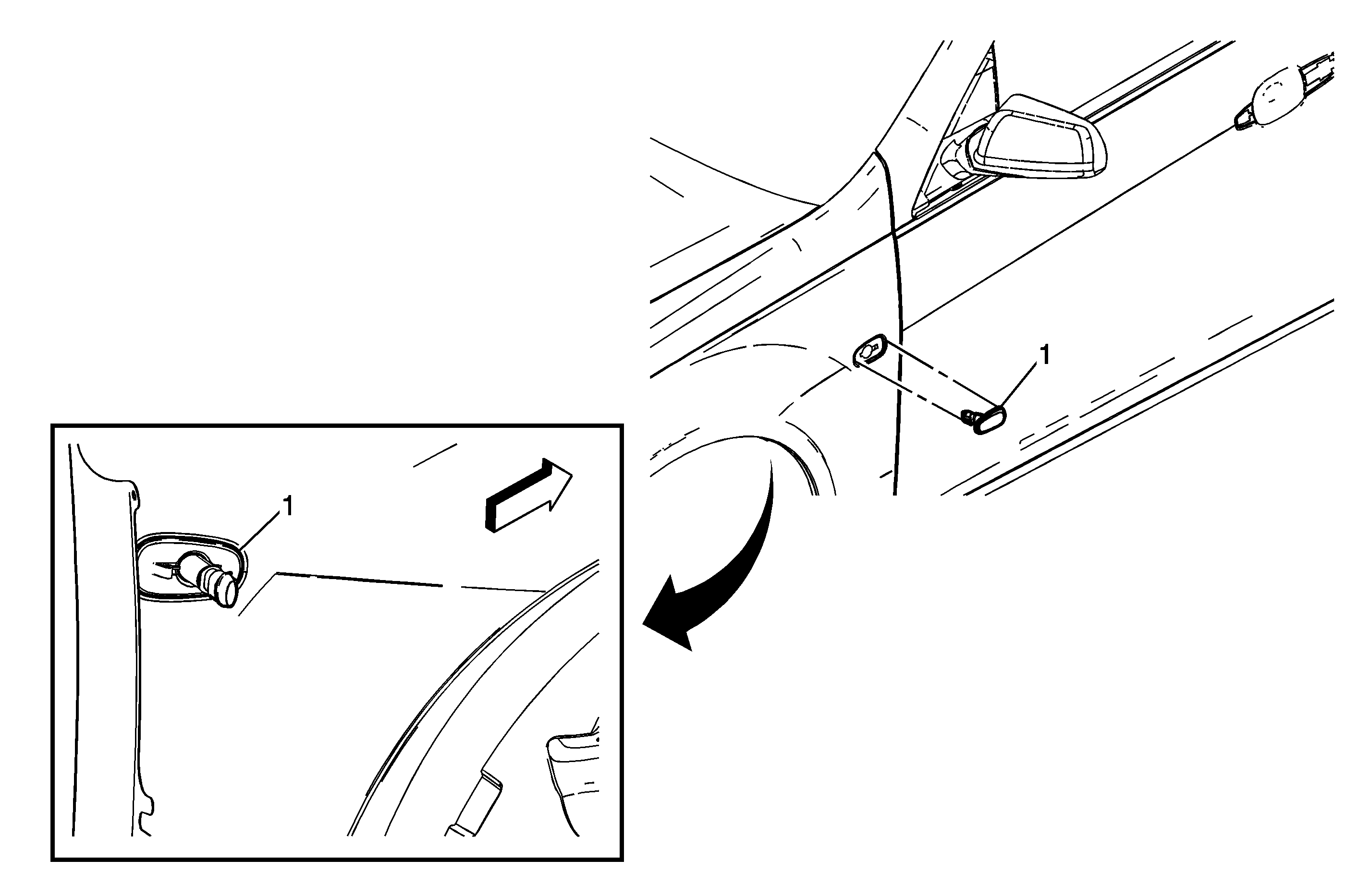 1

1