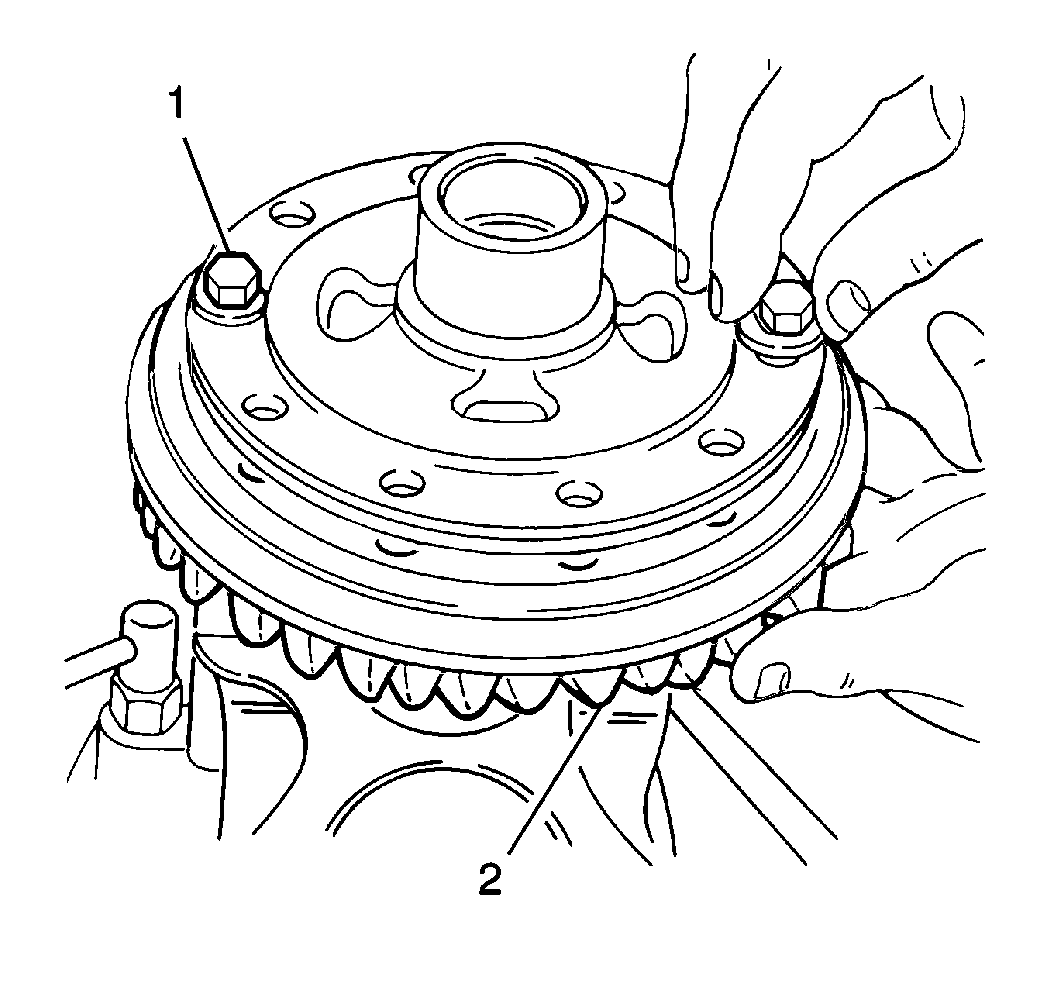 1

2