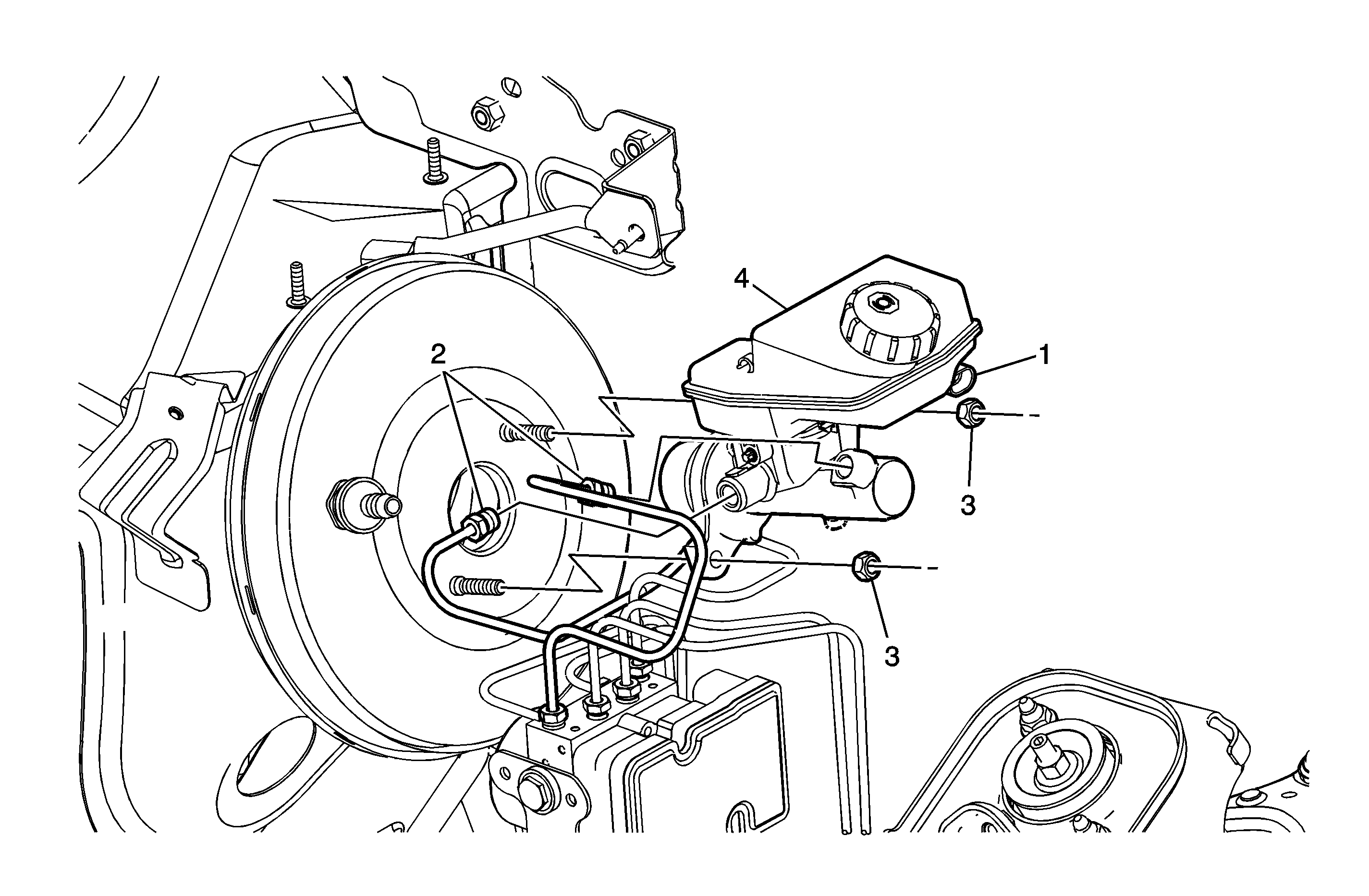 4
2
1
3
3