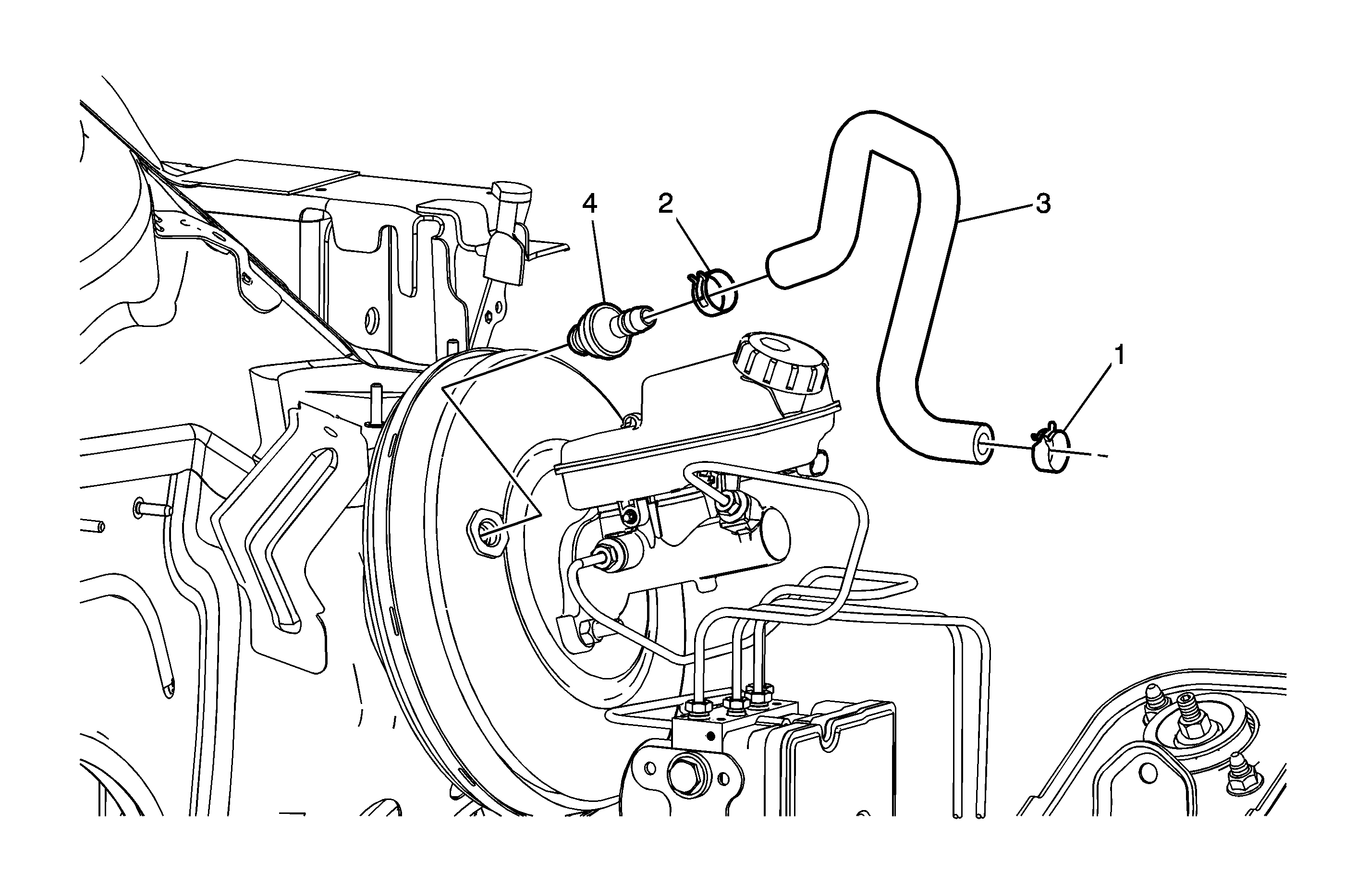 4
2
3
1