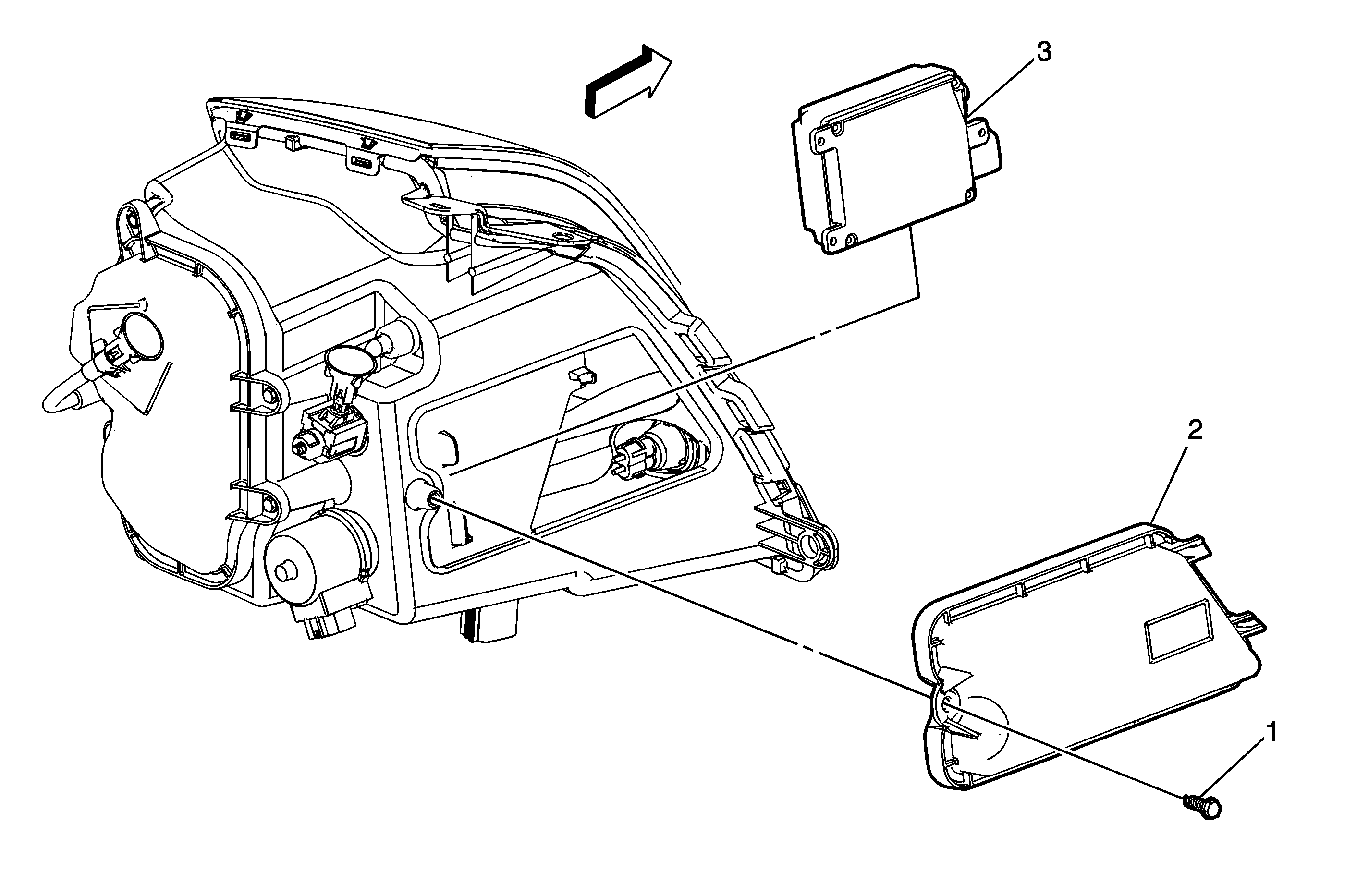 3

2

1