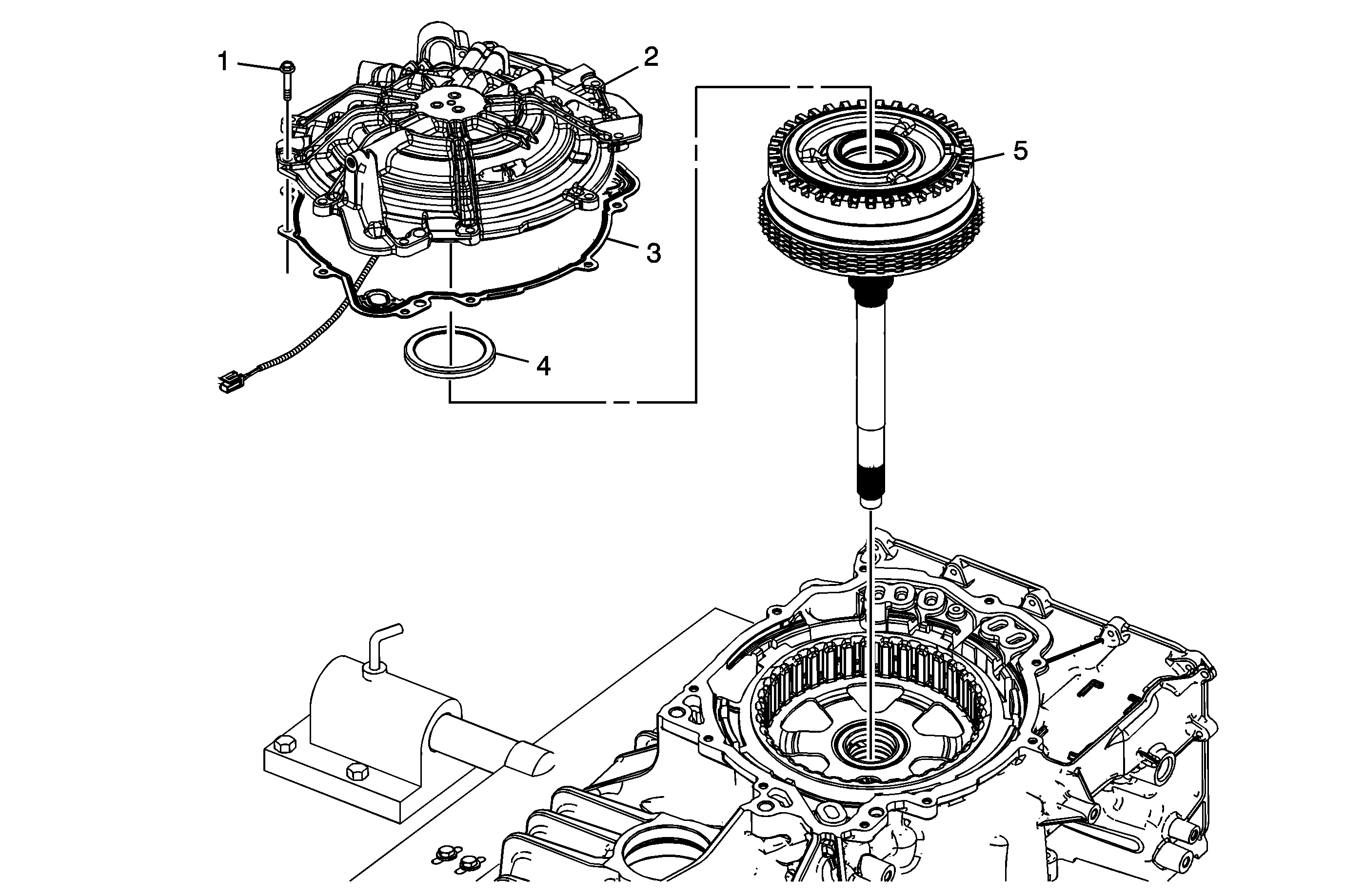 1
2
5
3
4