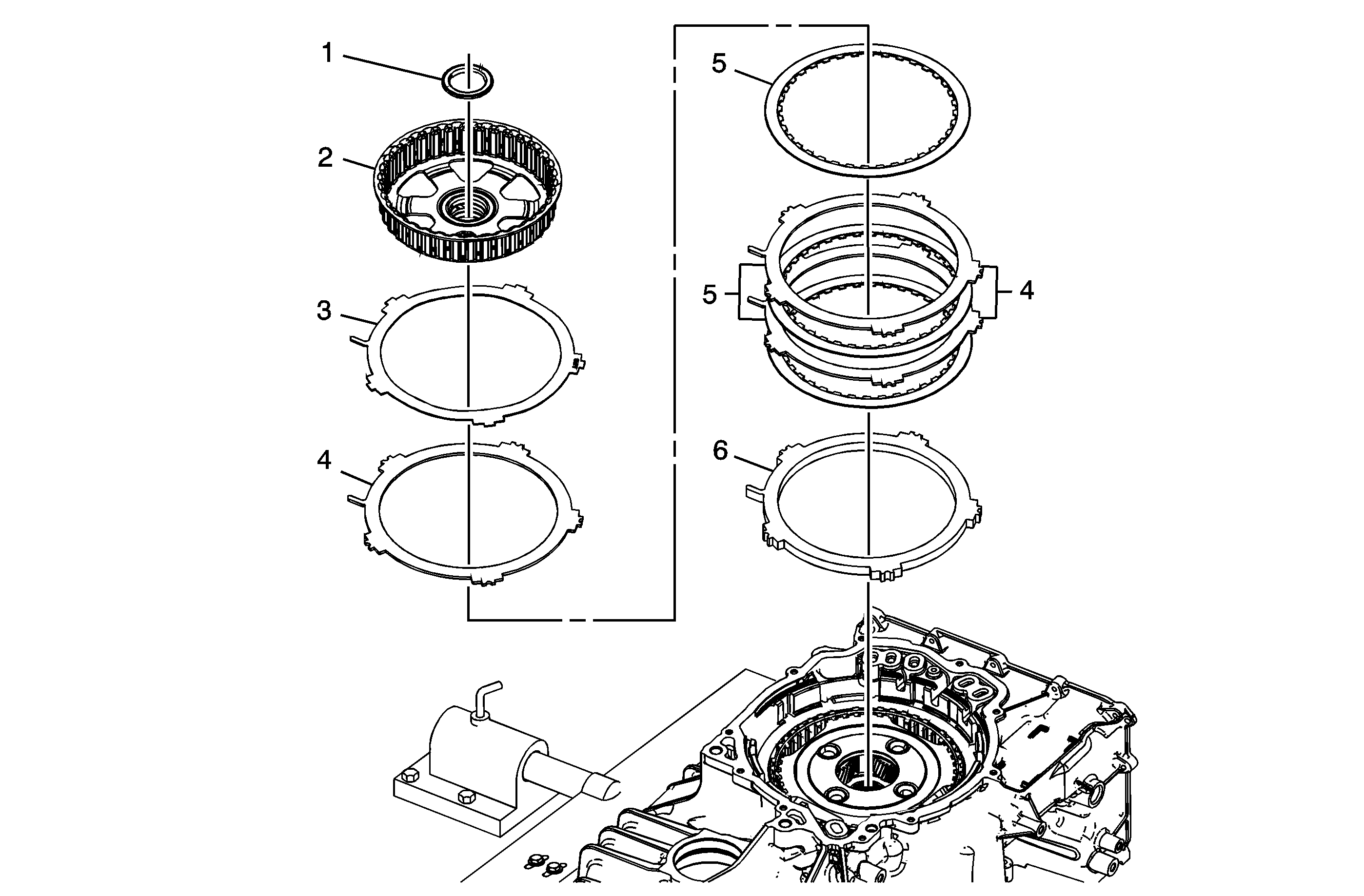 1
2
3
4
5
5
4
6