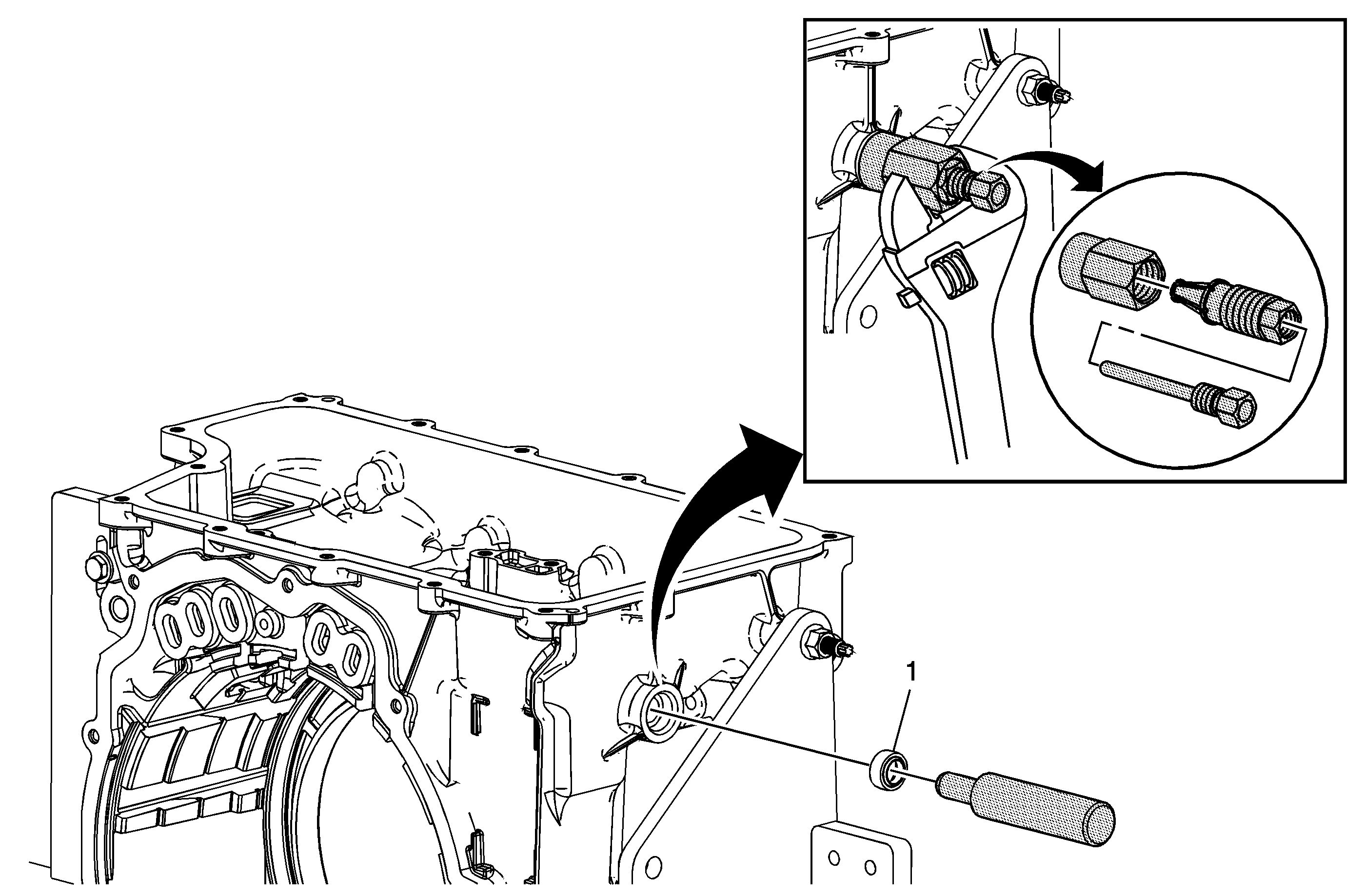 1