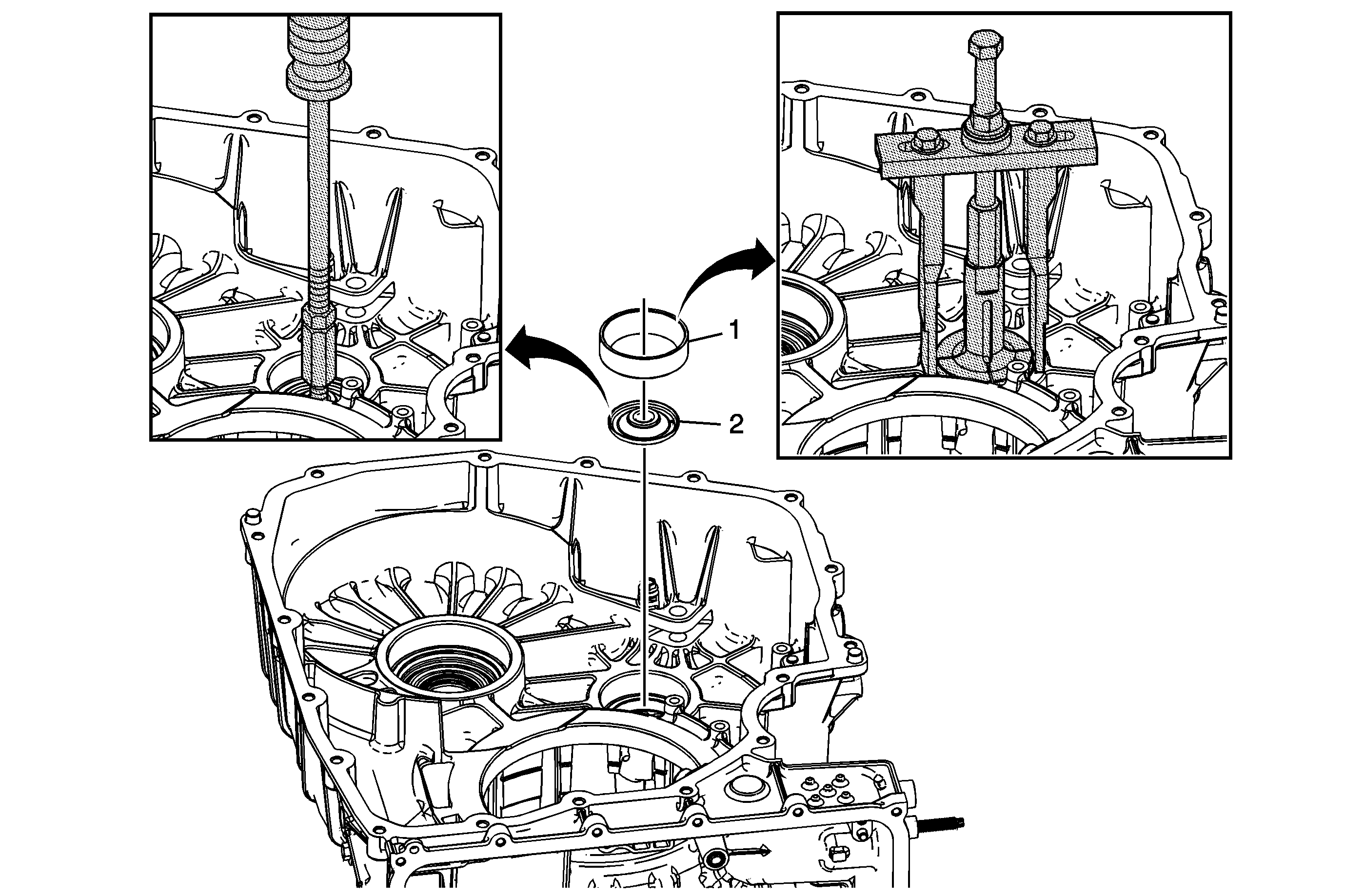 1
2