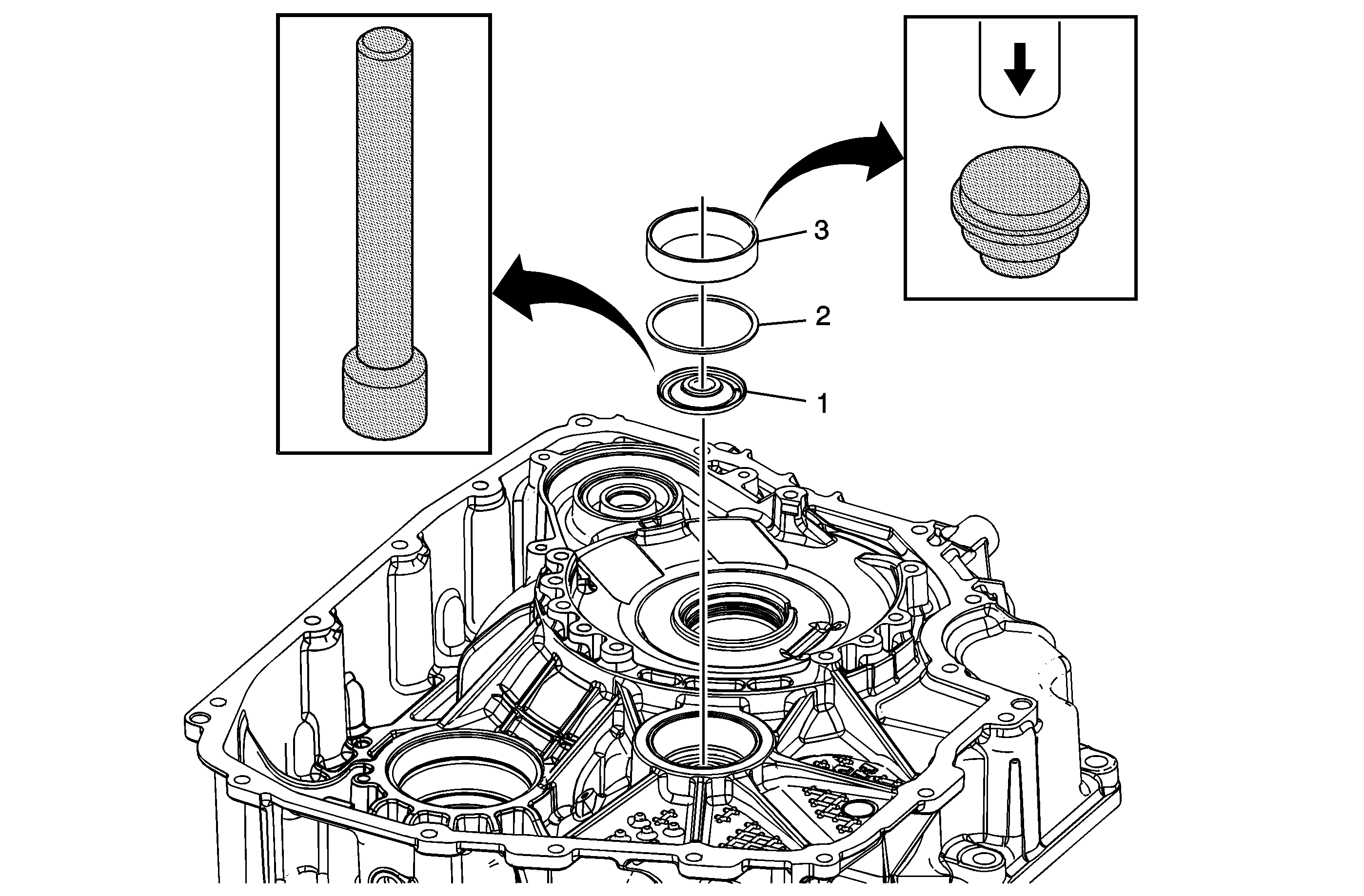 3
2
1