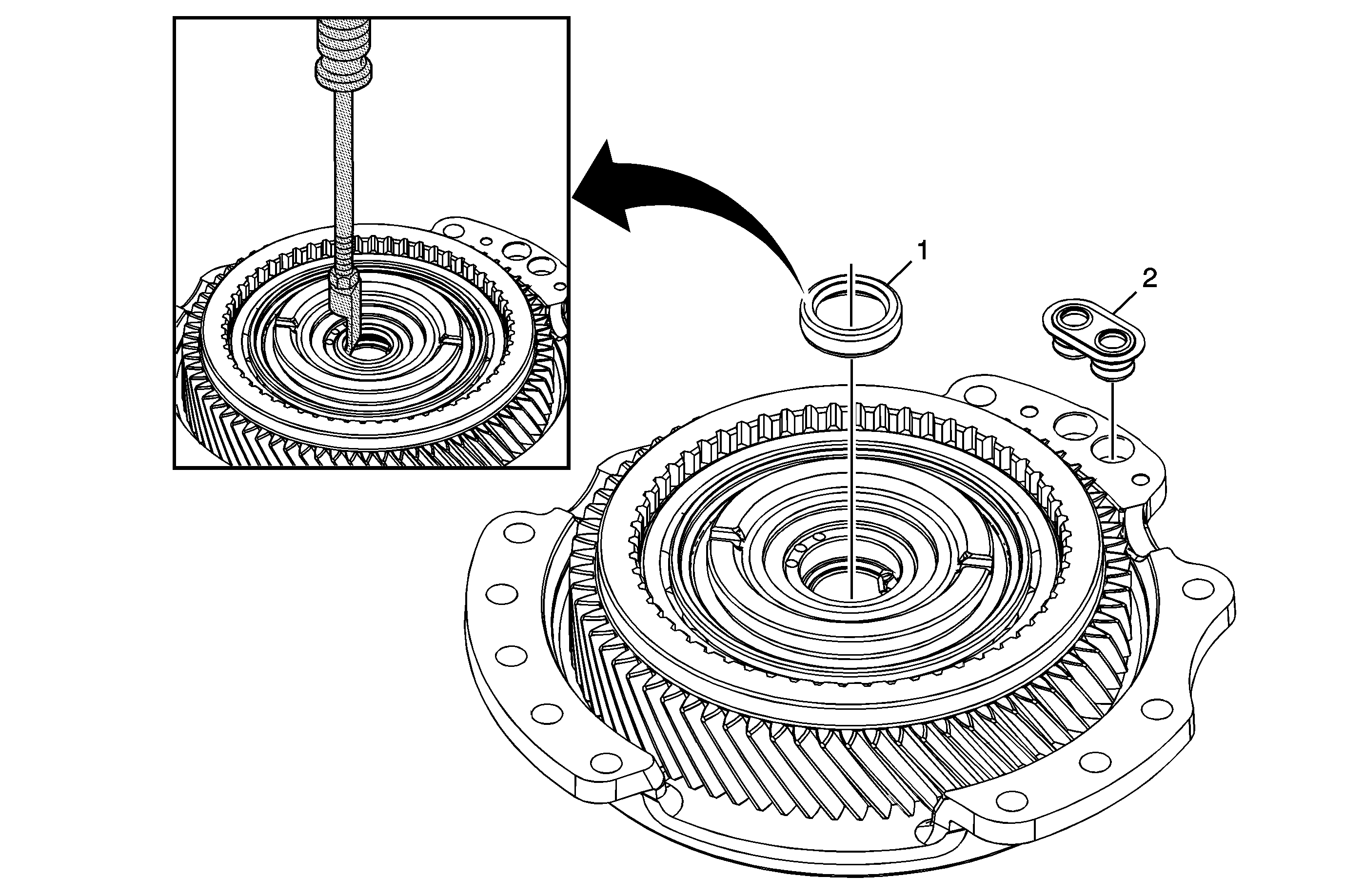 1

2