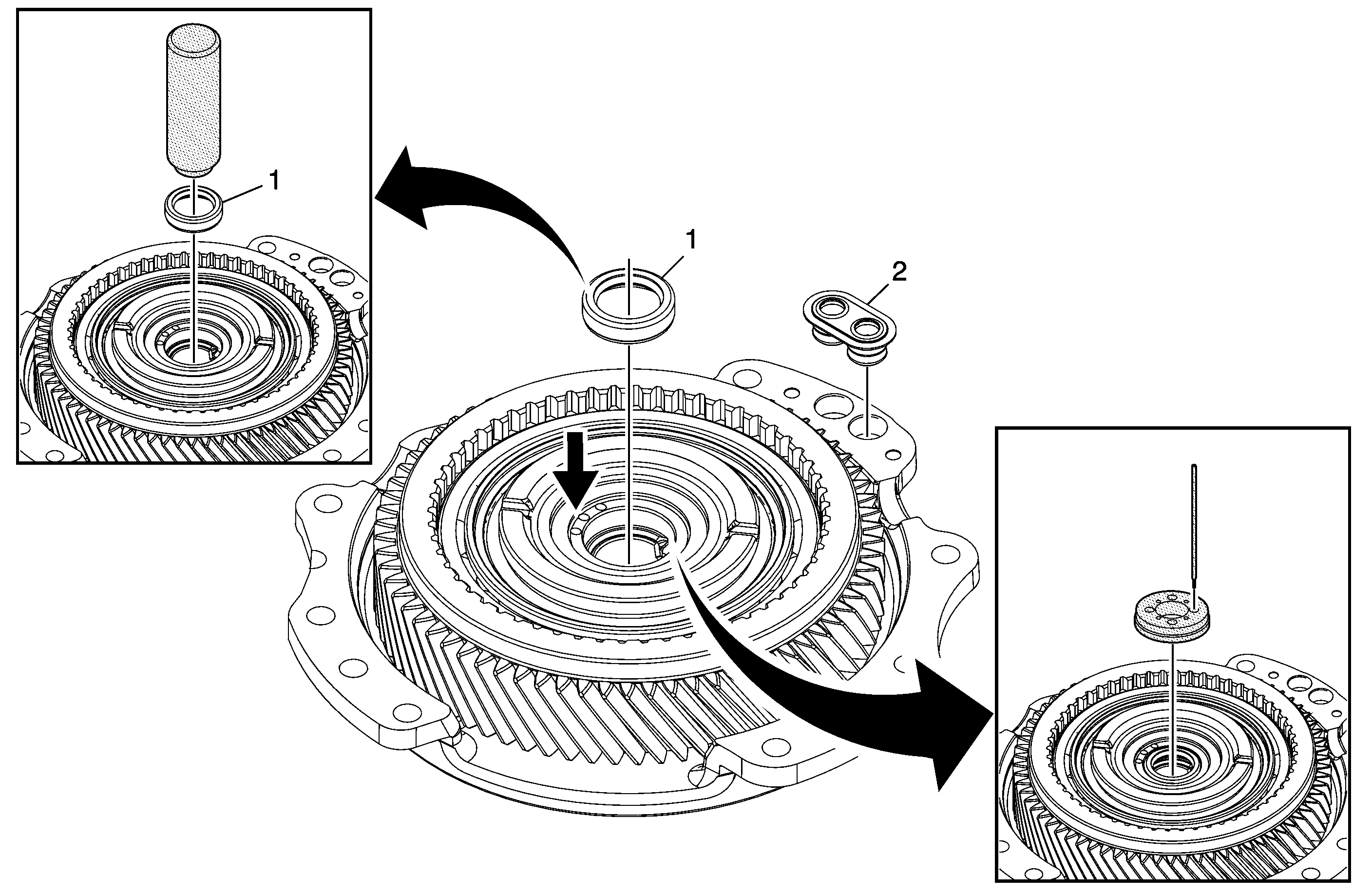 1

1

2