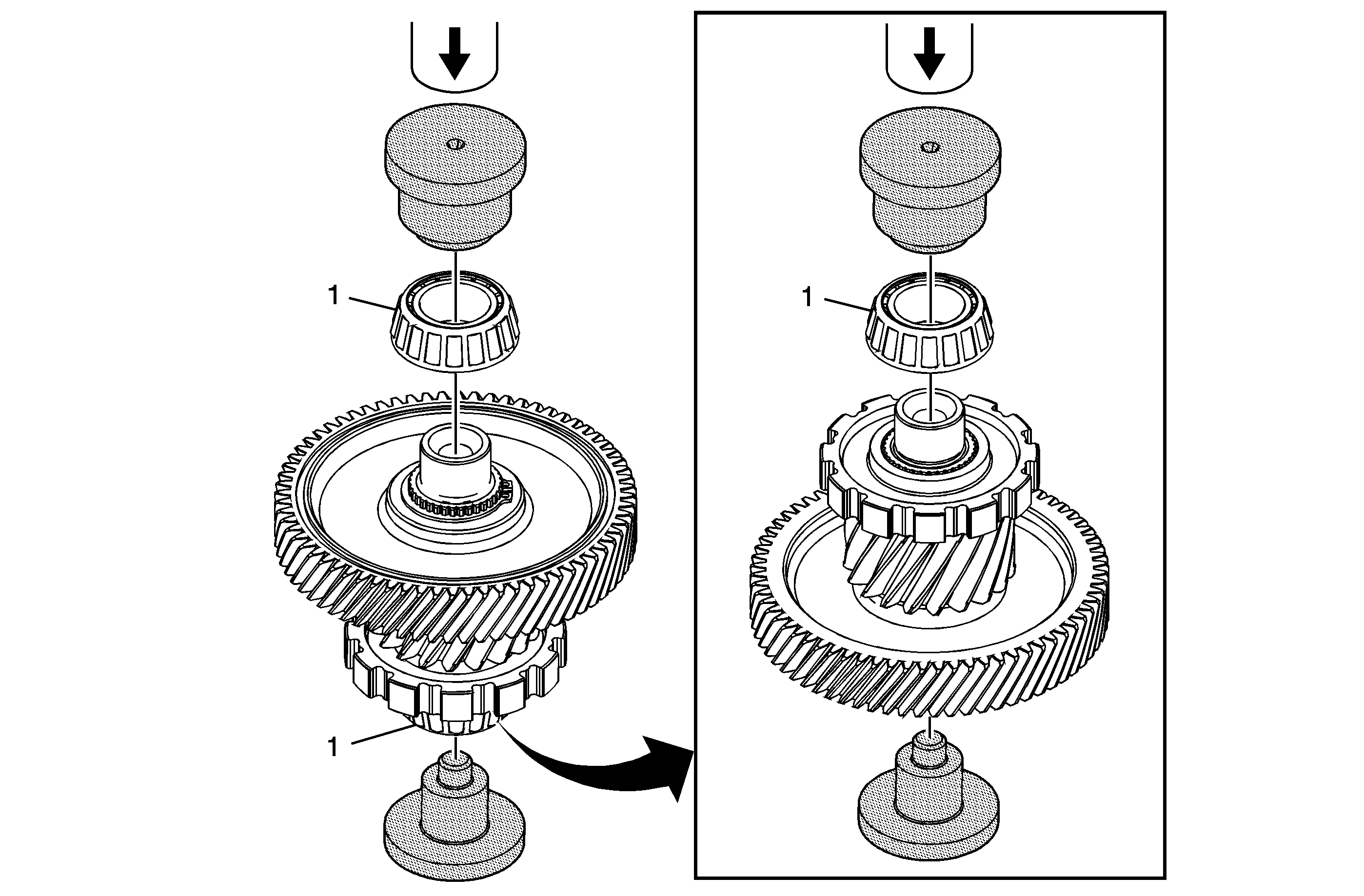 1
1
1