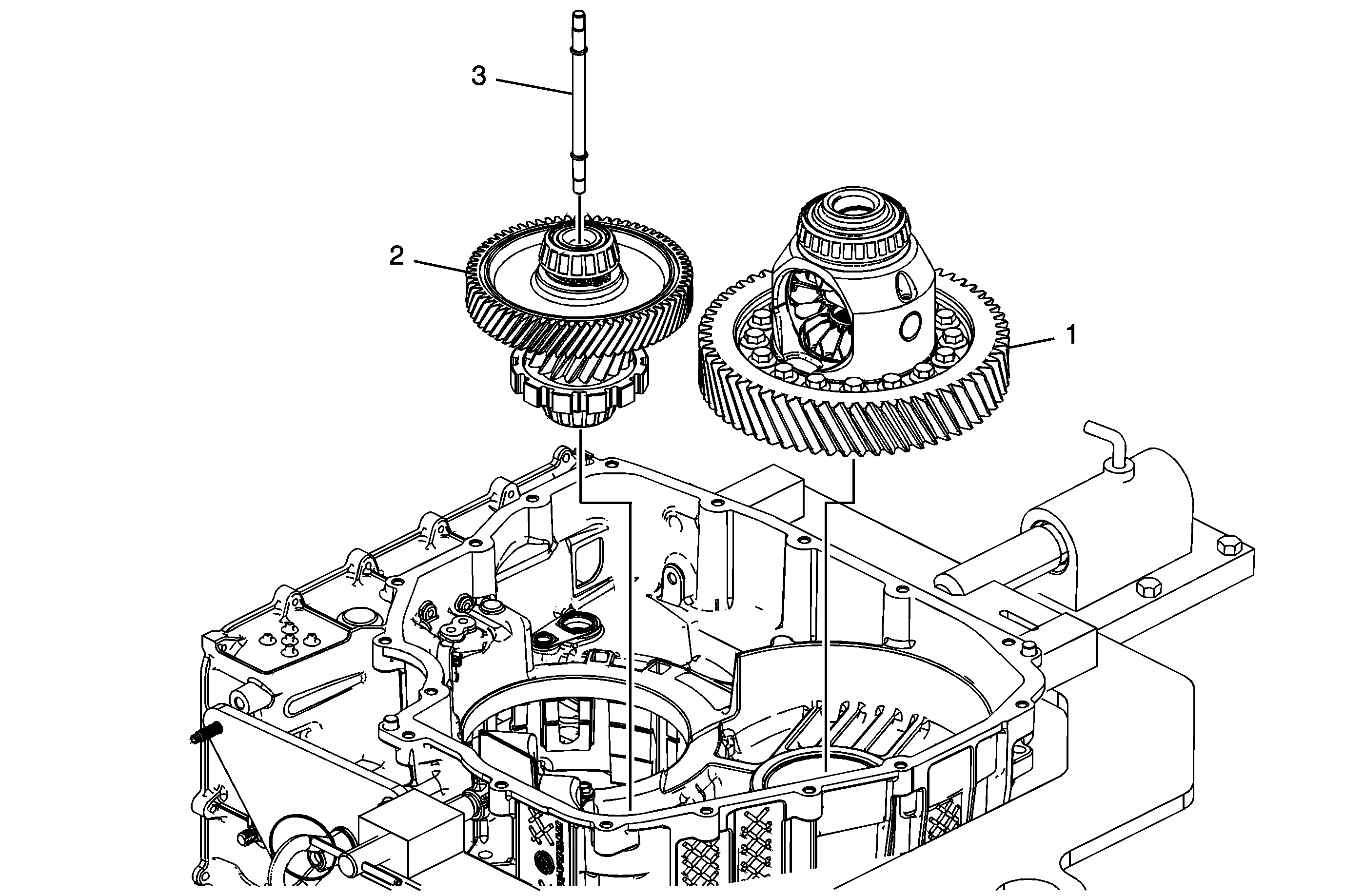 3

2

1