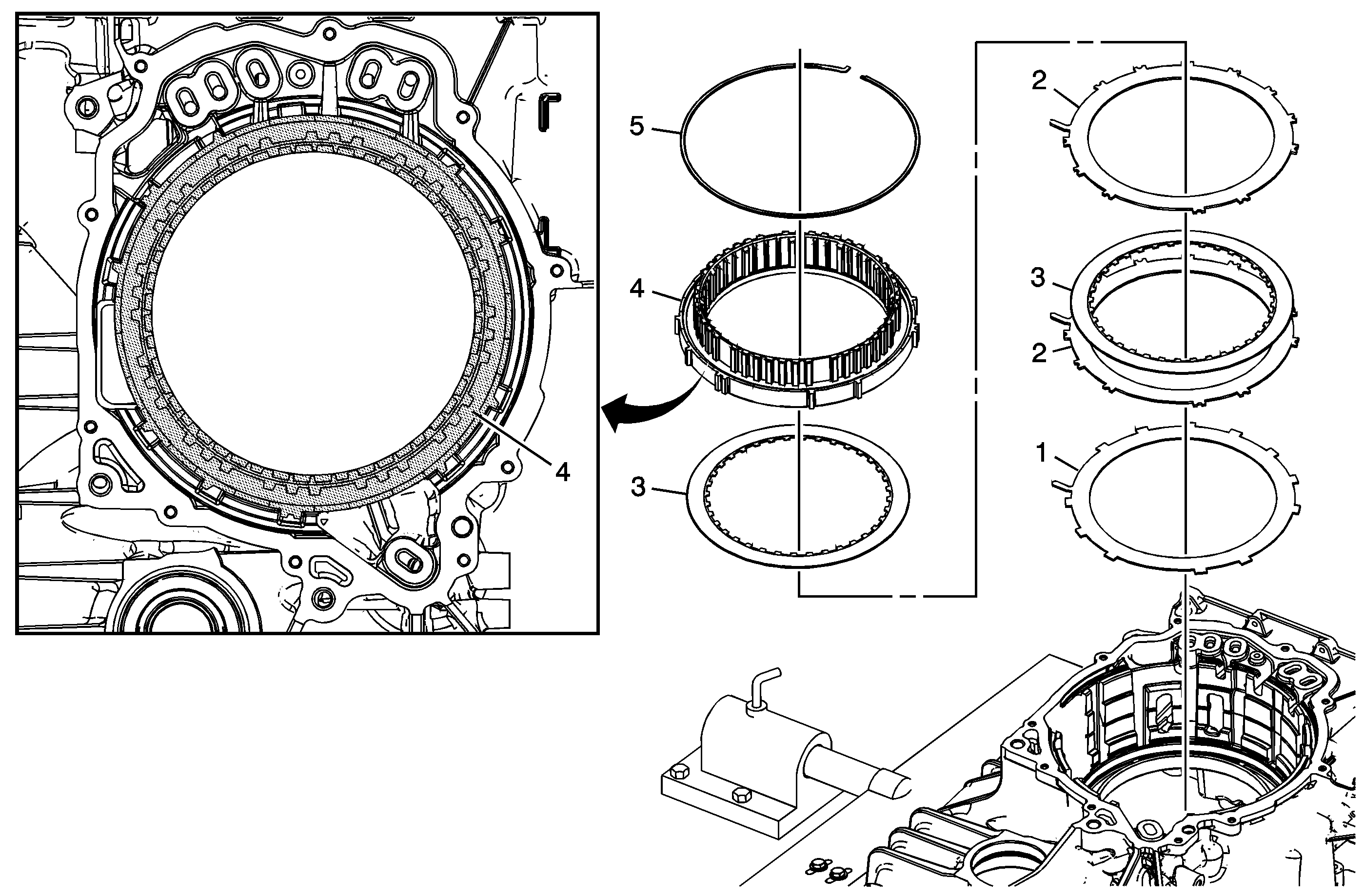 4
5
4
3
2
3
2
1